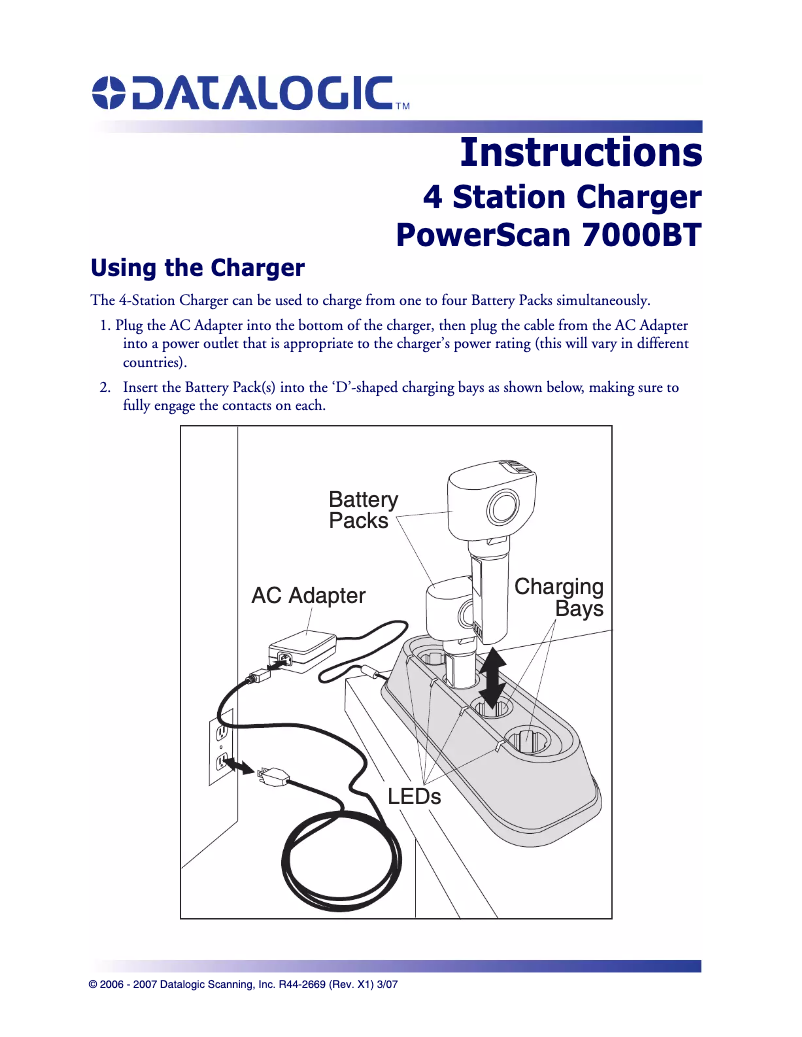 DATALOGIC™

Instructions
4 Station Charger
PowerScan 7000BT

Using the Charger

The 4-Station Charger can be used to charge from one to four Battery Packs simultaneously.

1. Plug the AC Adapter into the bottom of the charger, then plug the cable from the AC Adapter into a power outlet that is appropriate to the charger's power rating (this will vary in different countries).

2. Insert the Battery Pack(s) into the 'D'-shaped charging bays as shown below, making sure to fully engage the contacts on each.

Battery Packs

AC Adapter

Charging Bays

LEDs

© 2006 - 2007 Datalogic Scanning, Inc. R44-2669 (Rev. X1) 3/07