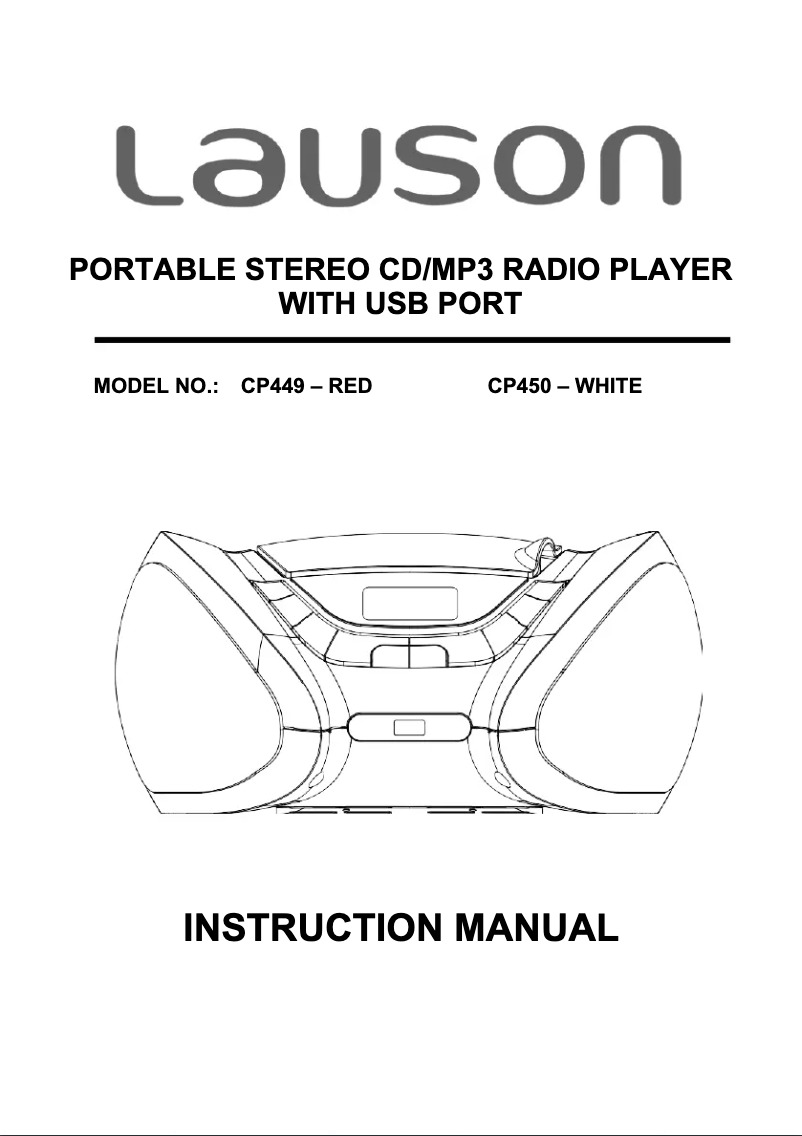 Lauson

PORTABLE STEREO CD/MP3 RADIO PLAYER WITH USB PORT

MODEL NO.: CP449 – RED CP450 – WHITE

INSTRUCTION MANUAL