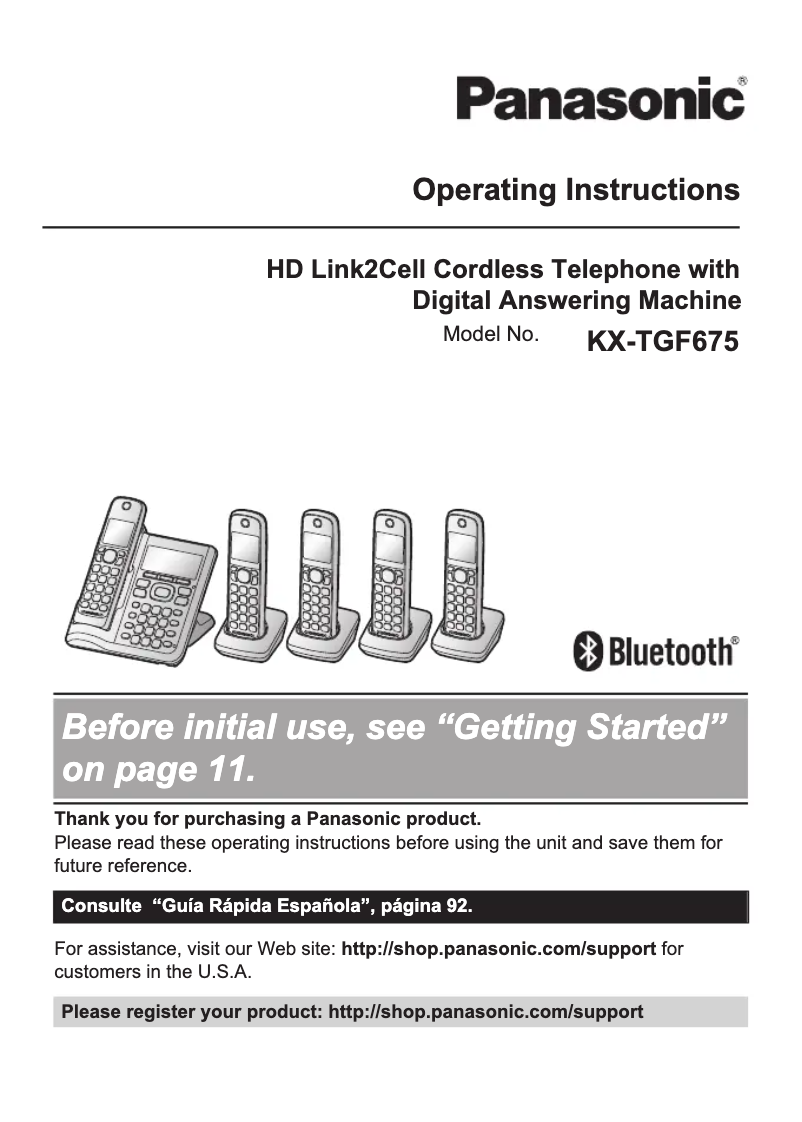 Panasonic®

Operating Instructions

HD Link2Cell Cordless Telephone with Digital Answering Machine

Model No. KX-TGF675

Bluetooth®

Before initial use, see “Getting Started” on page 11.

Thank you for purchasing a Panasonic product.
Please read these operating instructions before using the unit and save them for future reference.

Consulte “Guía Rápida Española”, página 92.

For assistance, visit our Web site: http://shop.panasonic.com/support for customers in the U.S.A.

Please register your product: http://shop.panasonic.com/support