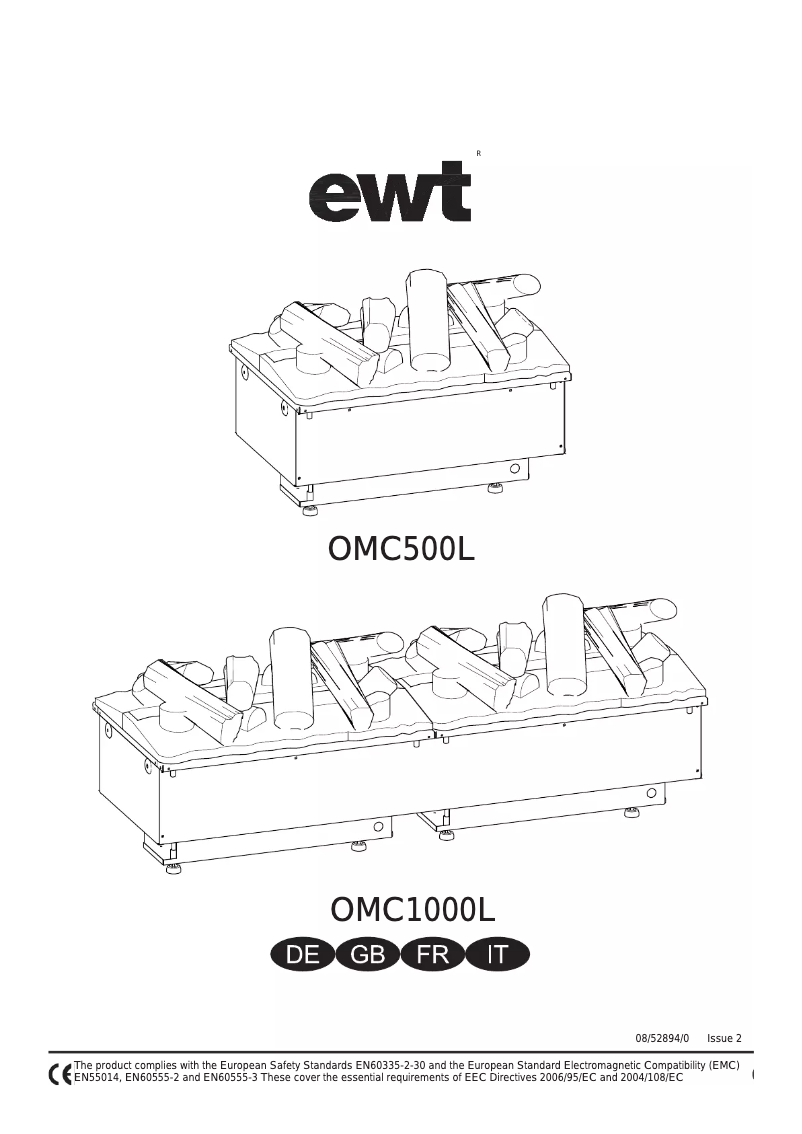 ewt R

OMC500L

OMC1000L

DE GB FR IT

08/52894/0 Issue 2

CE The product complies with the European Safety Standards EN60335-2-30 and the European Standard Electromagnetic Compatibility (EMC) EN55014, EN60555-2 and EN60555-3 These cover the essential requirements of EEC Directives 2006/95/EC and 2004/108/EC