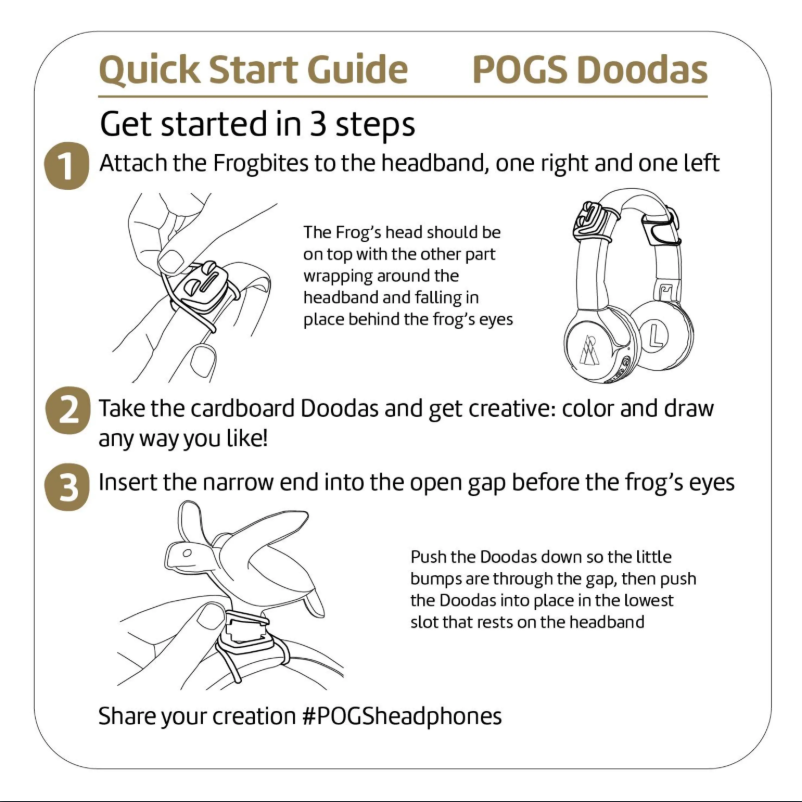 Quick Start Guide POGS Doodas

Get started in 3 steps

1 Attach the Frogbites to the headband, one right and one left

The Frog's head should be on top with the other part wrapping around the headband and falling in place behind the frog's eyes

L

2 Take the cardboard Doodas and get creative: color and draw any way you like!

3 Insert the narrow end into the open gap before the frog's eyes

Push the Doodas down so the little bumps are through the gap, then push the Doodas into place in the lowest slot that rests on the headband

Share your creation #POGSheadphones