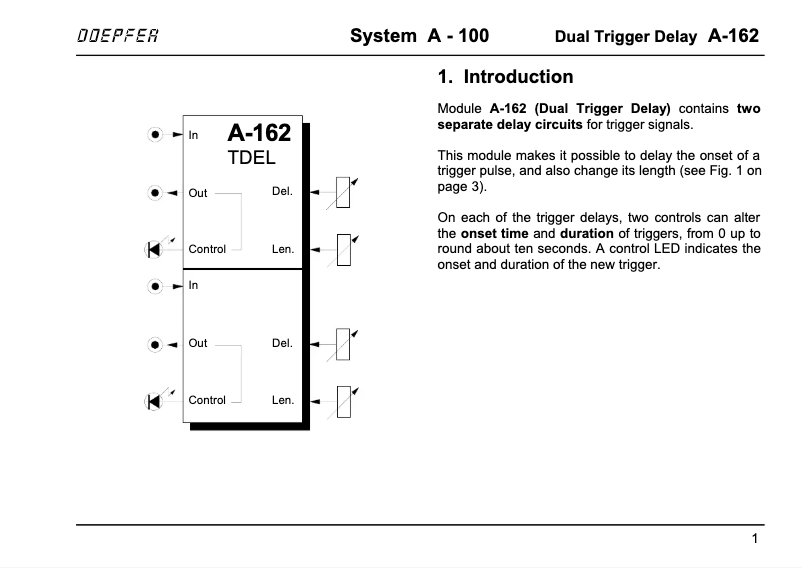 DOEPFER System A - 100 Dual Trigger Delay A-162

In
A-162
TDEL

Out
Del.

Control
Len.

In

Out
Del.

Control
Len.

1. Introduction

Module A-162 (Dual Trigger Delay) contains two separate delay circuits for trigger signals.

This module makes it possible to delay the onset of a trigger pulse, and also change its length (see Fig. 1 on page 3).

On each of the trigger delays, two controls can alter the onset time and duration of triggers, from 0 up to round about ten seconds. A control LED indicates the onset and duration of the new trigger.

1