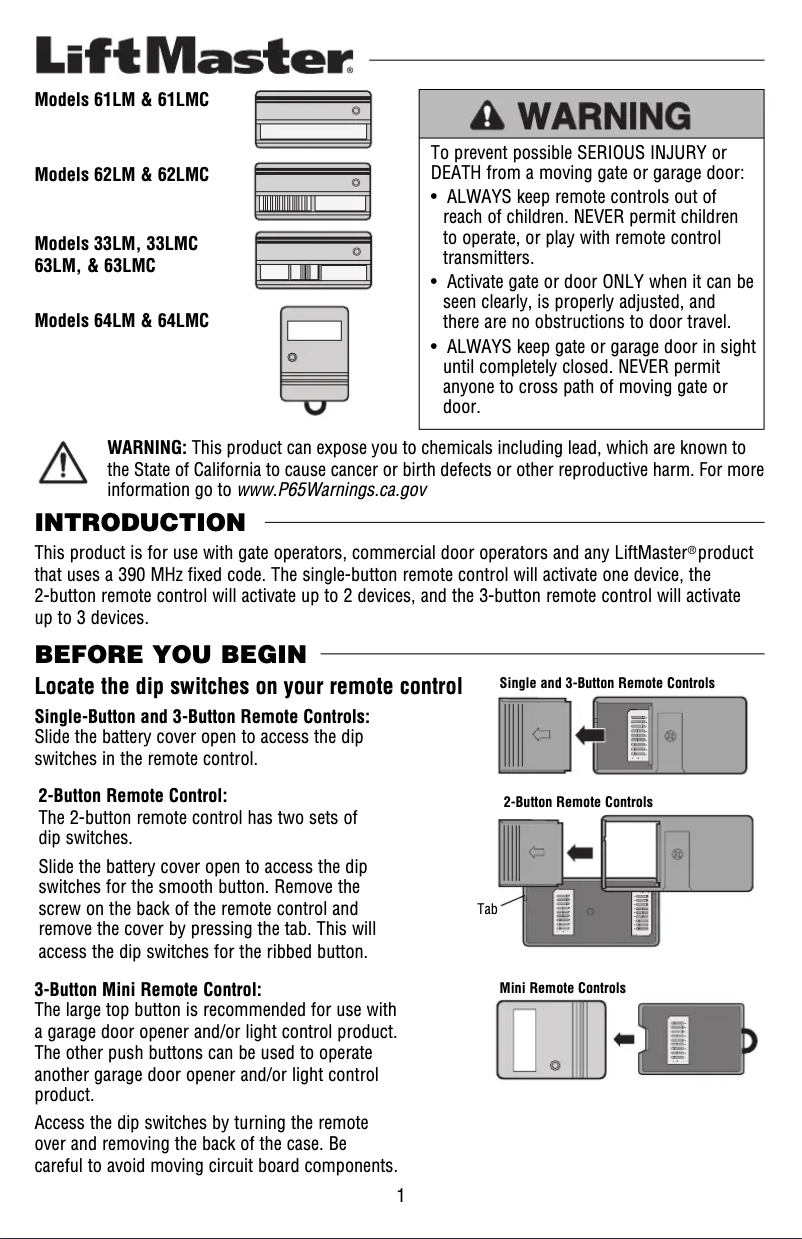 LiftMaster®

Models 61LM & 61LMC

Models 62LM & 62LMC

Models 33LM, 33LMC 63LM, & 63LMC

Models 64LM & 64LMC

WARNING

To prevent possible SERIOUS INJURY or DEATH from a moving gate or garage door:

• ALWAYS keep remote controls out of reach of children. NEVER permit children to operate, or play with remote control transmitters.

• Activate gate or door ONLY when it can be seen clearly, is properly adjusted, and there are no obstructions to door travel.

• ALWAYS keep gate or garage door in sight until completely closed. NEVER permit anyone to cross path of moving gate or door.

WARNING: This product can expose you to chemicals including lead, which are known to the State of California to cause cancer or birth defects or other reproductive harm. For more information go to www.P65Warnings.ca.gov

INTRODUCTION

This product is for use with gate operators, commercial door operators and any LiftMaster® product that uses a 390 MHz fixed code. The single-button remote control will activate one device, the 2-button remote control will activate up to 2 devices, and the 3-button remote control will activate up to 3 devices.

BEFORE YOU BEGIN

Locate the dip switches on your remote control

Single-Button and 3-Button Remote Controls:
Slide the battery cover open to access the dip switches in the remote control.

2-Button Remote Control:
The 2-button remote control has two sets of dip switches.

Slide the battery cover open to access the dip switches for the smooth button. Remove the screw on the back of the remote control and remove the cover by pressing the tab. This will access the dip switches for the ribbed button.

3-Button Mini Remote Control:
The large top button is recommended for use with a garage door opener and/or light control product. The other push buttons can be used to operate another garage door opener and/or light control product.

Access the dip switches by turning the remote over and removing the back of the case. Be careful to avoid moving circuit board components.

Single and 3-Button Remote Controls

2-Button Remote Controls

Tab

Mini Remote Controls

1