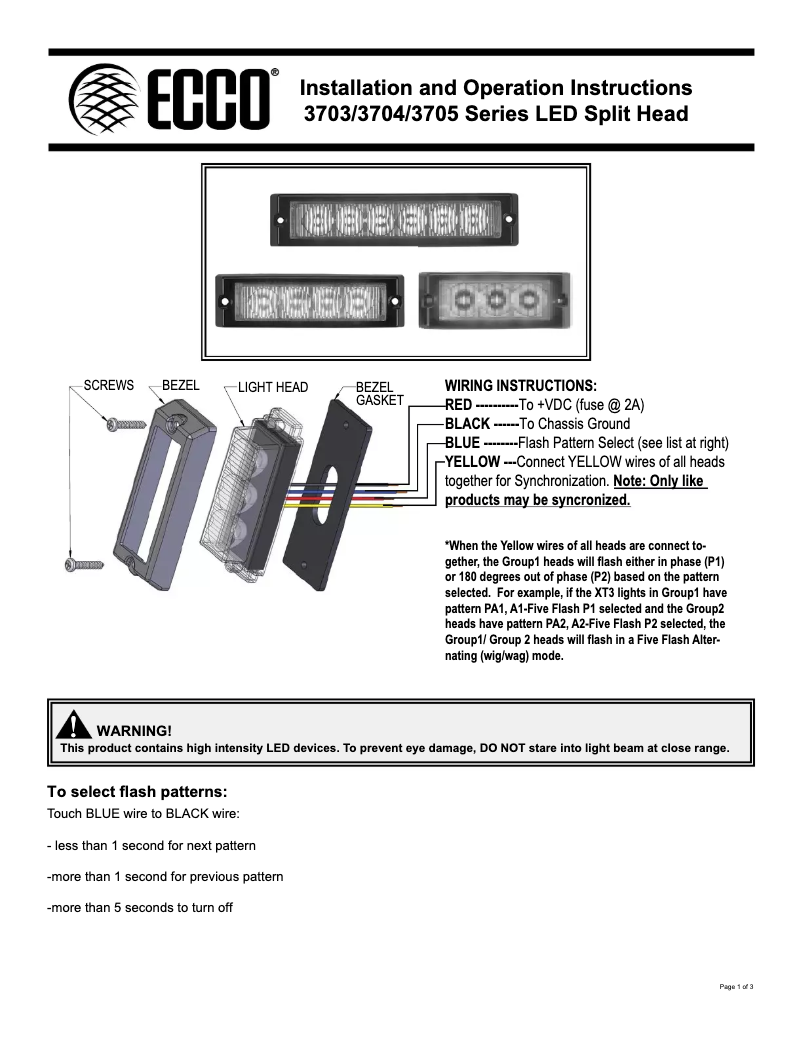 ECCO®

Installation and Operation Instructions
3703/3704/3705 Series LED Split Head

SCREWS BEZEL LIGHT HEAD BEZEL GASKET

WIRING INSTRUCTIONS:
RED ----------To +VDC (fuse @ 2A)
BLACK ------To Chassis Ground
BLUE --------Flash Pattern Select (see list at right)
YELLOW ---Connect YELLOW wires of all heads together for Synchronization. Note: Only like products may be syncronized.

*When the Yellow wires of all heads are connect together, the Group1 heads will flash either in phase (P1) or 180 degrees out of phase (P2) based on the pattern selected. For example, if the XT3 lights in Group1 have pattern PA1, A1-Five Flash P1 selected and the Group2 heads have pattern PA2, A2-Five Flash P2 selected, the Group1/ Group 2 heads will flash in a Five Flash Alternating (wig/wag) mode.

WARNING!
This product contains high intensity LED devices. To prevent eye damage, DO NOT stare into light beam at close range.

To select flash patterns:
Touch BLUE wire to BLACK wire:

- less than 1 second for next pattern

-more than 1 second for previous pattern

-more than 5 seconds to turn off

Page 1 of 3