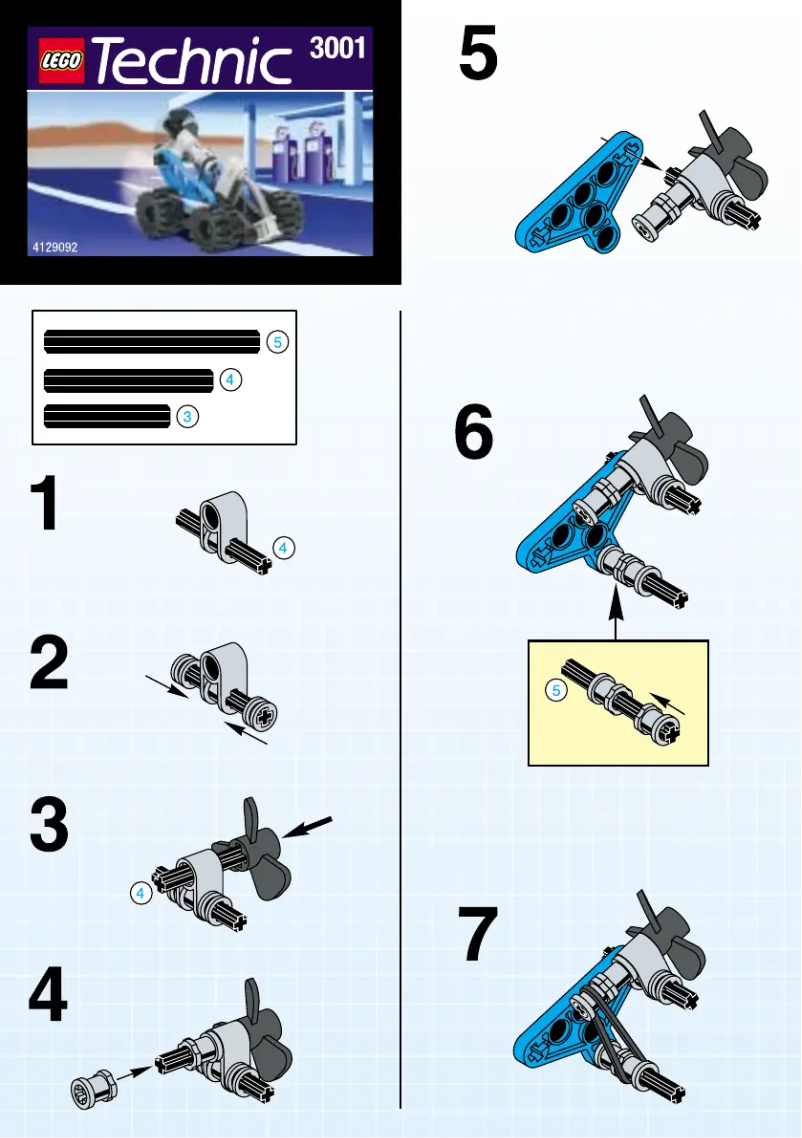 LEGO Technic 3001

4129092

5

4

3

1

4

2

3

4

4

5

6

5

7