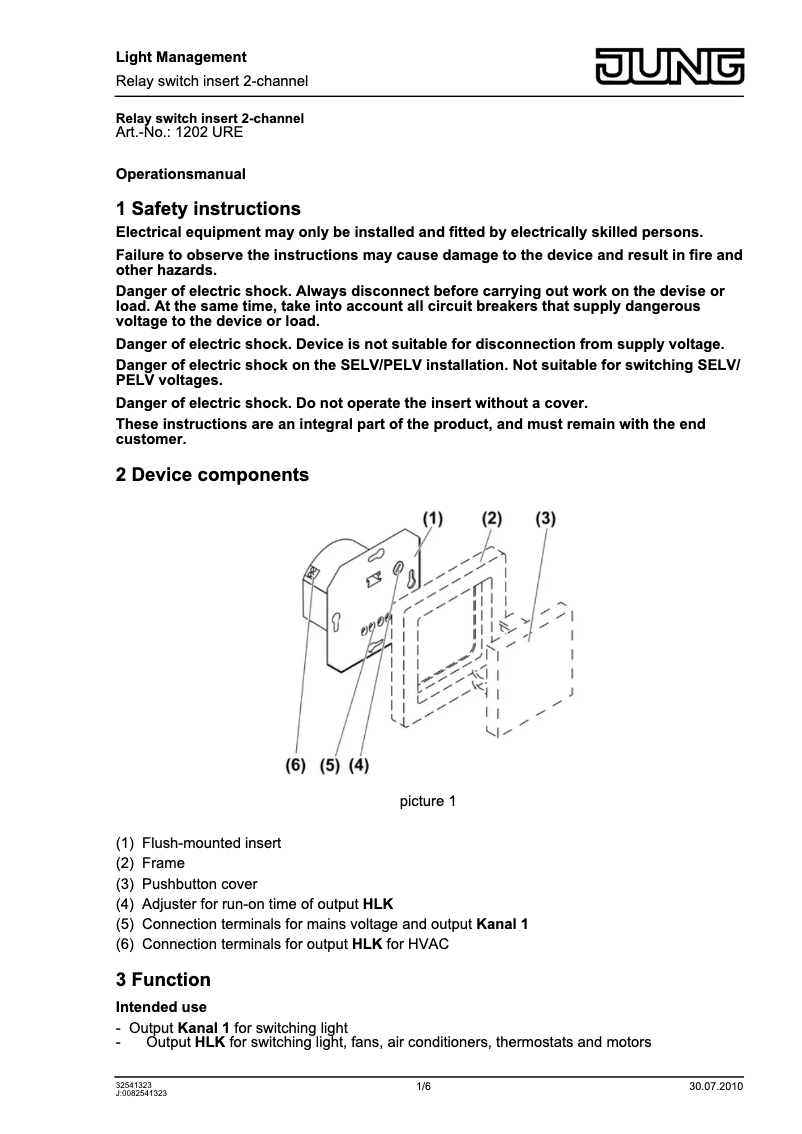 Light Management
Relay switch insert 2-channel

JUNG

Relay switch insert 2-channel
Art.-No.: 1202 URE

Operationsmanual

1 Safety instructions

Electrical equipment may only be installed and fitted by electrically skilled persons.

Failure to observe the instructions may cause damage to the device and result in fire and other hazards.

Danger of electric shock. Always disconnect before carrying out work on the devise or load. At the same time, take into account all circuit breakers that supply dangerous voltage to the device or load.

Danger of electric shock. Device is not suitable for disconnection from supply voltage.

Danger of electric shock on the SELV/PELV installation. Not suitable for switching SELV/PELV voltages.

Danger of electric shock. Do not operate the insert without a cover.

These instructions are an integral part of the product, and must remain with the end customer.

2 Device components

(1) (2) (3)

(6) (5) (4)

picture 1

(1) Flush-mounted insert
(2) Frame
(3) Pushbutton cover
(4) Adjuster for run-on time of output HLK
(5) Connection terminals for mains voltage and output Kanal 1
(6) Connection terminals for output HLK for HVAC

3 Function

Intended use

- Output Kanal 1 for switching light
- Output HLK for switching light, fans, air conditioners, thermostats and motors

32541323
J:0082541323

1/6

30.07.2010