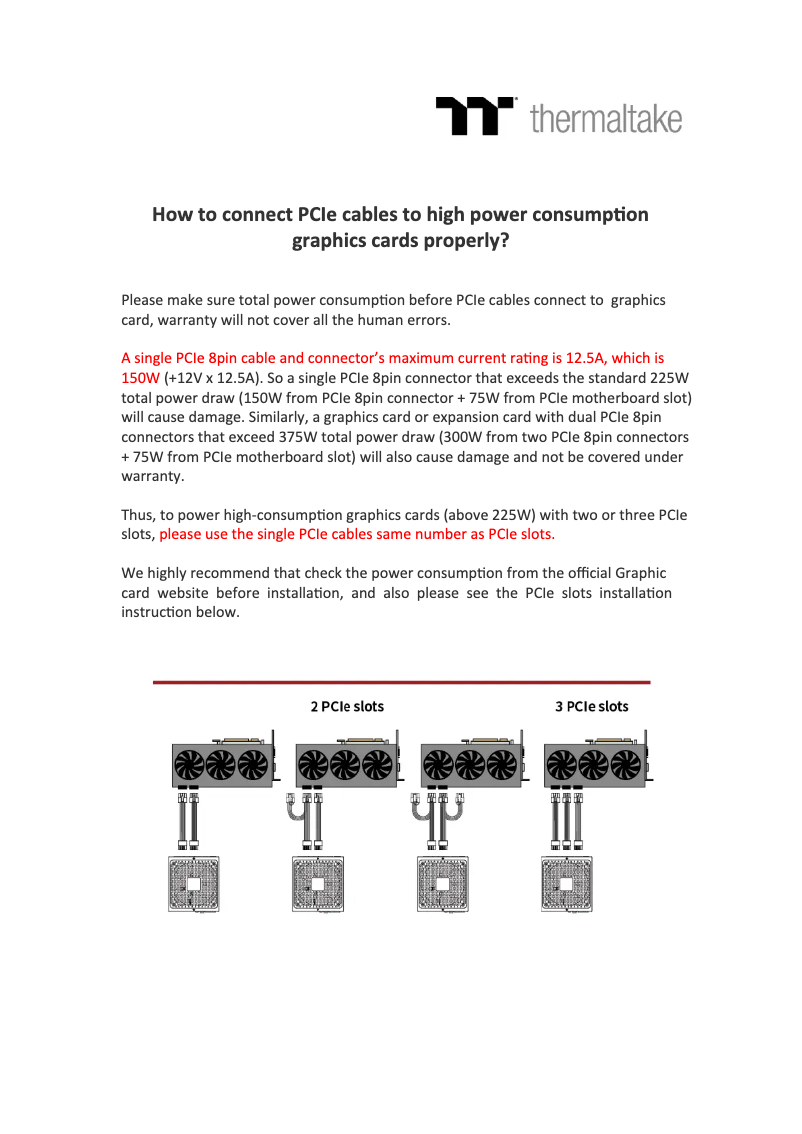 thermaltake

How to connect PCIe cables to high power consumption graphics cards properly?

Please make sure total power consumption before PCIe cables connect to graphics card, warranty will not cover all the human errors.

A single PCIe 8pin cable and connector's maximum current rating is 12.5A, which is 150W (+12V x 12.5A). So a single PCIe 8pin connector that exceeds the standard 225W total power draw (150W from PCIe 8pin connector + 75W from PCIe motherboard slot) will cause damage. Similarly, a graphics card or expansion card with dual PCIe 8pin connectors that exceed 375W total power draw (300W from two PCIe 8pin connectors + 75W from PCIe motherboard slot) will also cause damage and not be covered under warranty.

Thus, to power high-consumption graphics cards (above 225W) with two or three PCIe slots, please use the single PCIe cables same number as PCIe slots.

We highly recommend that check the power consumption from the official Graphic card website before installation, and also please see the PCIe slots installation instruction below.

2 PCIe slots

3 PCIe slots