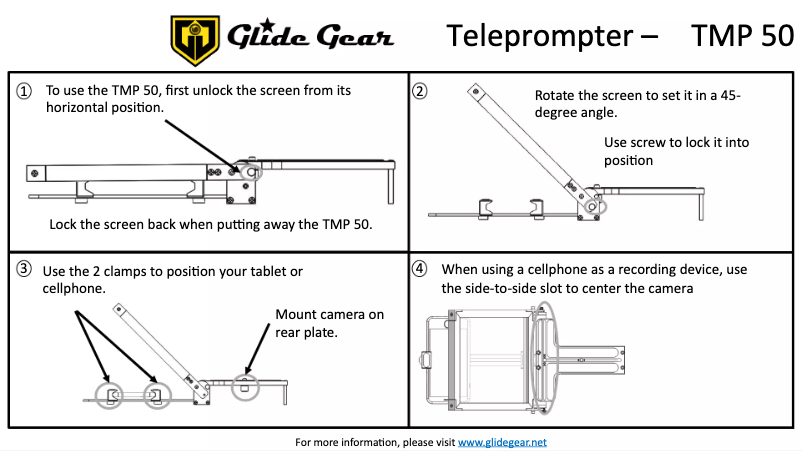 Glide Gear Teleprompter – TMP 50

① To use the TMP 50, first unlock the screen from its horizontal position.

Lock the screen back when putting away the TMP 50.

② Rotate the screen to set it in a 45-degree angle.

Use screw to lock it into position

③ Use the 2 clamps to position your tablet or cellphone.

Mount camera on rear plate.

④ When using a cellphone as a recording device, use the side-to-side slot to center the camera

For more information, please visit www.glidegear.net