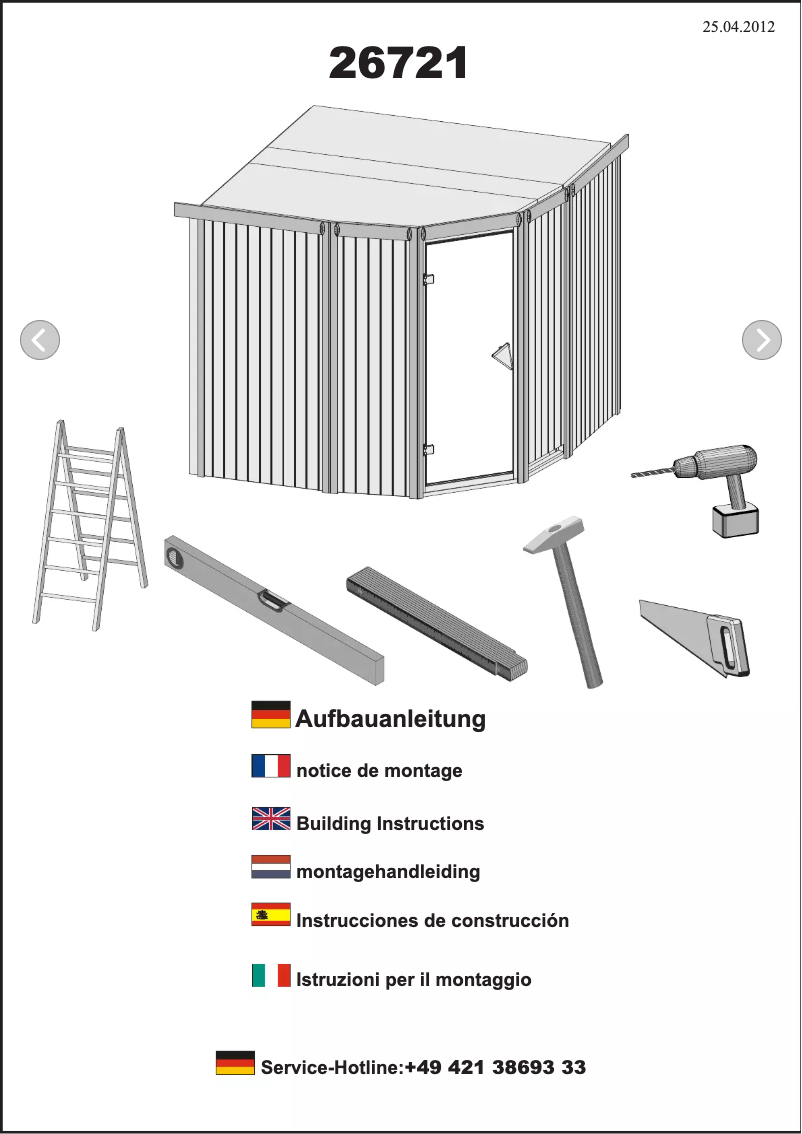 25.04.2012

26721

Aufbauanleitung

notice de montage

Building Instructions

montagehandleiding

Instrucciones de construcción

Istruzioni per il montaggio

Service-Hotline:+49 421 38693 33