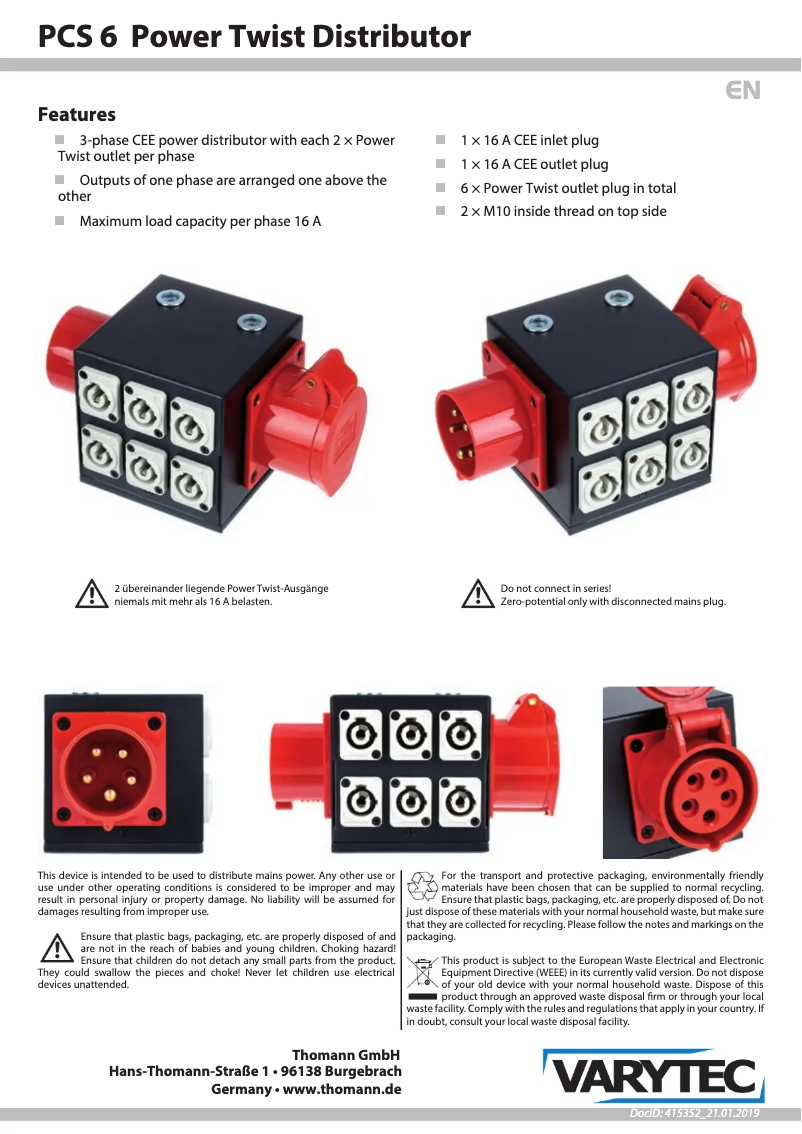 PCS 6 Power Twist Distributor

EN

Features

3-phase CEE power distributor with each 2 × Power Twist outlet per phase

Outputs of one phase are arranged one above the other

Maximum load capacity per phase 16 A

1 × 16 A CEE inlet plug

1 × 16 A CEE outlet plug

6 × Power Twist outlet plug in total

2 × M10 inside thread on top side

2 übereinander liegende Power Twist-Ausgänge niemals mit mehr als 16 A belasten.

Do not connect in series! Zero-potential only with disconnected mains plug.

This device is intended to be used to distribute mains power. Any other use or use under other operating conditions is considered to be improper and may result in personal injury or property damage. No liability will be assumed for damages resulting from improper use.

Ensure that plastic bags, packaging, etc. are properly disposed of and are not in the reach of babies and young children. Choking hazard! Ensure that children do not detach any small parts from the product. They could swallow the pieces and choke! Never let children use electrical devices unattended.

For the transport and protective packaging, environmentally friendly materials have been chosen that can be supplied to normal recycling. Ensure that plastic bags, packaging, etc. are properly disposed of. Do not just dispose of these materials with your normal household waste, but make sure that they are collected for recycling. Please follow the notes and markings on the packaging.

This product is subject to the European Waste Electrical and Electronic Equipment Directive (WEEE) in its currently valid version. Do not dispose of your old device with your normal household waste. Dispose of this product through an approved waste disposal firm or through your local waste facility. Comply with the rules and regulations that apply in your country. If in doubt, consult your local waste disposal facility.

Thomann GmbH
Hans-Thomann-Straße 1 • 96138 Burgebrach
Germany • www.thomann.de

VARYTEC

DocID: 415352_21.01.2019