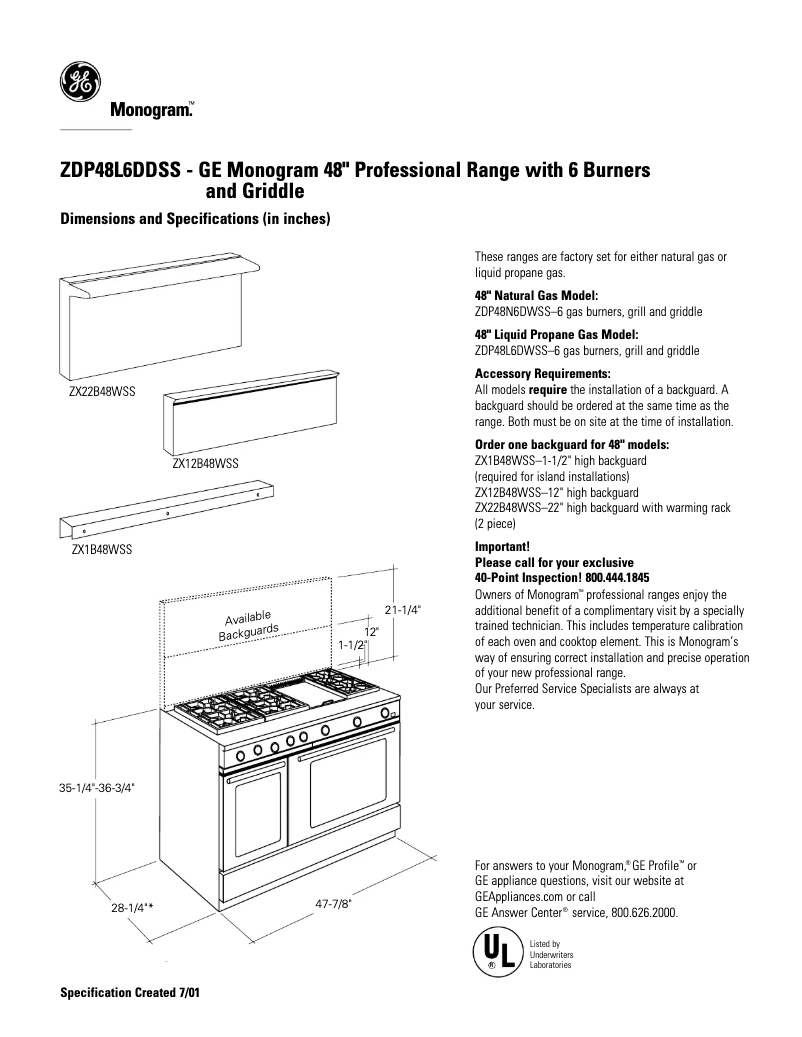 GE

Monogram.™

ZDP48L6DDSS - GE Monogram 48" Professional Range with 6 Burners and Griddle

Dimensions and Specifications (in inches)

ZX22B48WSS

ZX12B48WSS

ZX1B48WSS

Available Backguards

21-1/4"

12"

1-1/2"

35-1/4"-36-3/4"

28-1/4"*

47-7/8"

These ranges are factory set for either natural gas or liquid propane gas.

48" Natural Gas Model:
ZDP48N6DWSS–6 gas burners, grill and griddle

48" Liquid Propane Gas Model:
ZDP48L6DWSS–6 gas burners, grill and griddle

Accessory Requirements:
All models require the installation of a backguard. A backguard should be ordered at the same time as the range. Both must be on site at the time of installation.

Order one backguard for 48" models:
ZX1B48WSS–1-1/2" high backguard (required for island installations)
ZX12B48WSS–12" high backguard
ZX22B48WSS–22" high backguard with warming rack (2 piece)

Important!
Please call for your exclusive 40-Point Inspection! 800.444.1845
Owners of Monogram™ professional ranges enjoy the additional benefit of a complimentary visit by a specially trained technician. This includes temperature calibration of each oven and cooktop element. This is Monogram's way of ensuring correct installation and precise operation of your new professional range.
Our Preferred Service Specialists are always at your service.

For answers to your Monogram,® GE Profile™ or GE appliance questions, visit our website at GEAppliances.com or call GE Answer Center® service, 800.626.2000.

UL ® Listed by Underwriters Laboratories

Specification Created 7/01