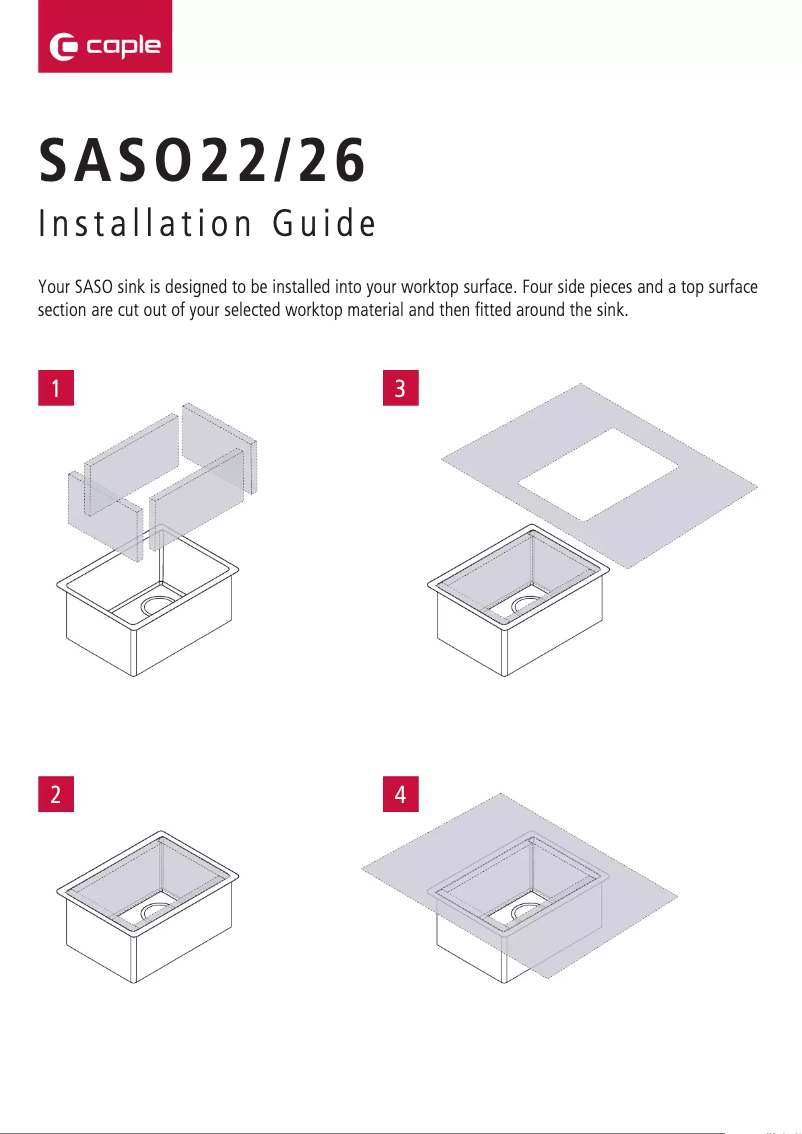 caple

SASO22/26

Installation Guide

Your SASO sink is designed to be installed into your worktop surface. Four side pieces and a top surface section are cut out of your selected worktop material and then fitted around the sink.

1

3

2

4