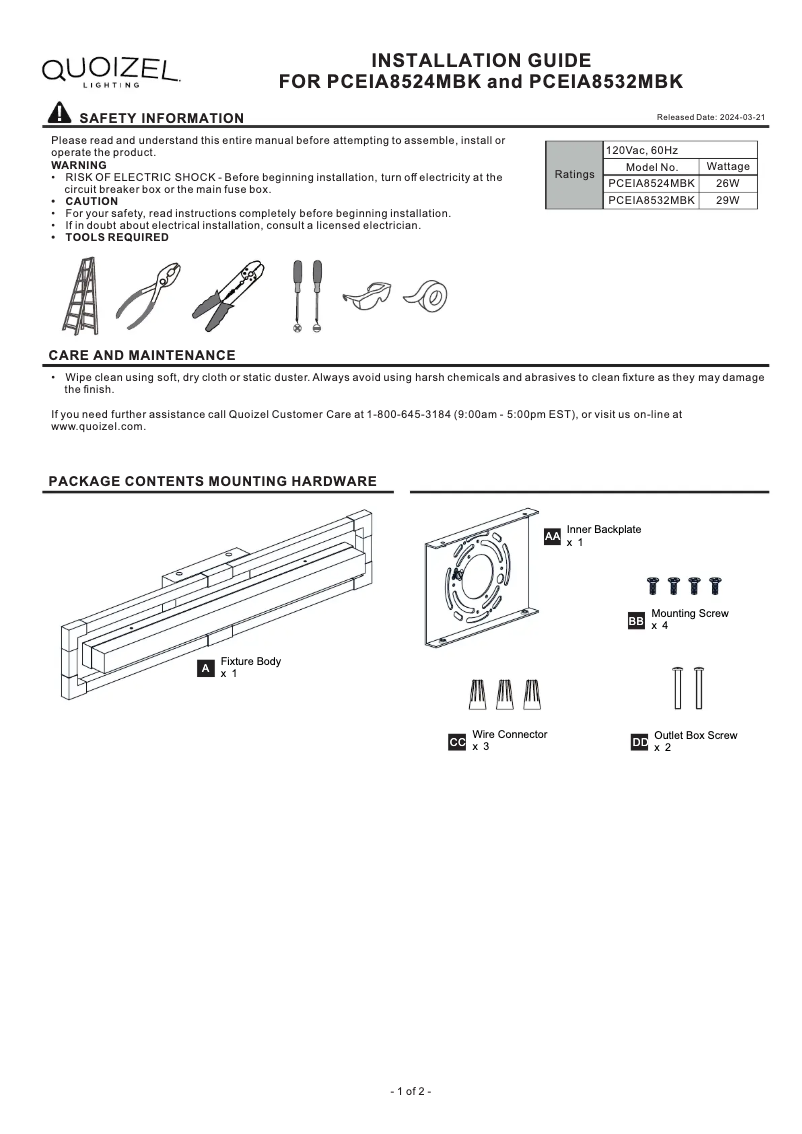 QUOIZEL LIGHTING

INSTALLATION GUIDE
FOR PCEIA8524MBK and PCEIA8532MBK

SAFETY INFORMATION

Released Date: 2024-03-21

Please read and understand this entire manual before attempting to assemble, install or operate the product.
WARNING
• RISK OF ELECTRIC SHOCK - Before beginning installation, turn off electricity at the circuit breaker box or the main fuse box.
• CAUTION
• For your safety, read instructions completely before beginning installation.
• If in doubt about electrical installation, consult a licensed electrician.
• TOOLS REQUIRED

| Ratings | 120Vac, 60Hz | |
|---|---|---|
| | Model No. | Wattage |
| | PCEIA8524MBK | 26W |
| | PCEIA8532MBK | 29W |

CARE AND MAINTENANCE

• Wipe clean using soft, dry cloth or static duster. Always avoid using harsh chemicals and abrasives to clean fixture as they may damage the finish.

If you need further assistance call Quoizel Customer Care at 1-800-645-3184 (9:00am - 5:00pm EST), or visit us on-line at www.quoizel.com.

PACKAGE CONTENTS MOUNTING HARDWARE

A Fixture Body x 1

AA Inner Backplate x 1

BB Mounting Screw x 4

CC Wire Connector x 3

DD Outlet Box Screw x 2

- 1 of 2 -