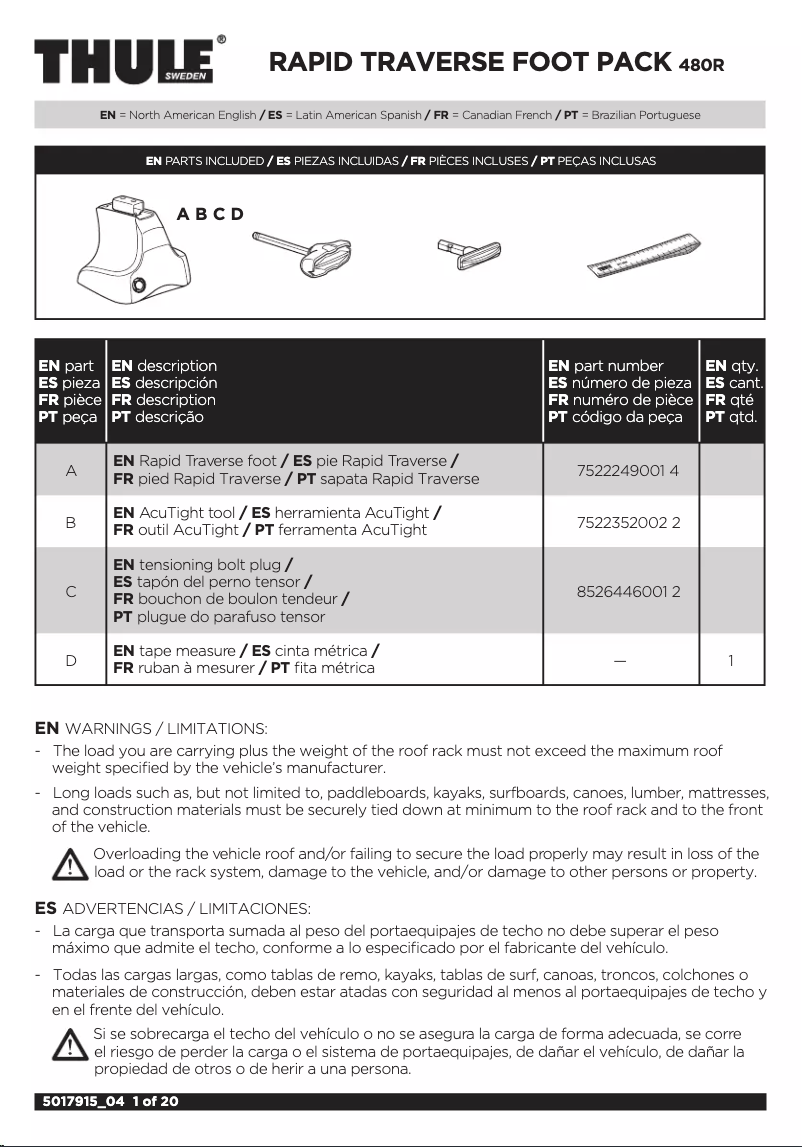 THULE® SWEDEN

RAPID TRAVERSE FOOT PACK 480R

EN = North American English / ES = Latin American Spanish / FR = Canadian French / PT = Brazilian Portuguese

EN PARTS INCLUDED / ES PIEZAS INCLUIDAS / FR PIÈCES INCLUSES / PT PEÇAS INCLUSAS

A B C D

| EN part ES pieza FR pièce PT peça | EN description ES descripción FR description PT descrição | EN part number ES número de pieza FR numéro de pièce PT código da peça | EN qty. ES cant. FR qté PT qtd. |
|---|---|---|---|
| A | EN Rapid Traverse foot / ES pie Rapid Traverse / FR pied Rapid Traverse / PT sapata Rapid Traverse | 7522249001 4 | |
| B | EN AcuTight tool / ES herramienta AcuTight / FR outil AcuTight / PT ferramenta AcuTight | 7522352002 2 | |
| C | EN tensioning bolt plug / ES tapón del perno tensor / FR bouchon de boulon tendeur / PT plugue do parafuso tensor | 8526446001 2 | |
| D | EN tape measure / ES cinta métrica / FR ruban à mesurer / PT fita métrica | — | 1 |

EN WARNINGS / LIMITATIONS:

- The load you are carrying plus the weight of the roof rack must not exceed the maximum roof weight specified by the vehicle's manufacturer.

- Long loads such as, but not limited to, paddleboards, kayaks, surfboards, canoes, lumber, mattresses, and construction materials must be securely tied down at minimum to the roof rack and to the front of the vehicle.

Overloading the vehicle roof and/or failing to secure the load properly may result in loss of the load or the rack system, damage to the vehicle, and/or damage to other persons or property.

ES ADVERTENCIAS / LIMITACIONES:

- La carga que transporta sumada al peso del portaequipajes de techo no debe superar el peso máximo que admite el techo, conforme a lo especificado por el fabricante del vehículo.

- Todas las cargas largas, como tablas de remo, kayaks, tablas de surf, canoas, troncos, colchones o materiales de construcción, deben estar atadas con seguridad al menos al portaequipajes de techo y en el frente del vehículo.

Si se sobrecarga el techo del vehículo o no se asegura la carga de forma adecuada, se corre el riesgo de perder la carga o el sistema de portaequipajes, de dañar el vehículo, de dañar la propiedad de otros o de herir a una persona.

5017915_04 1 of 20