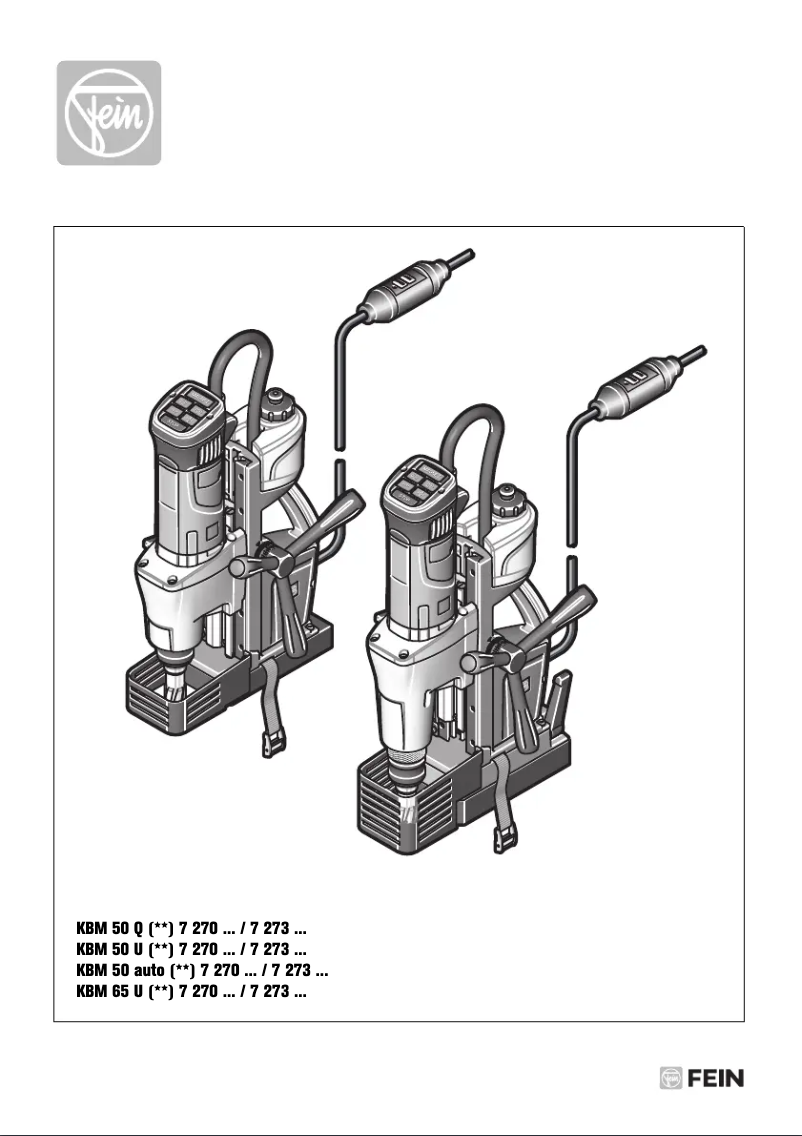 Fein

KBM 50 Q (**) 7 270 ... / 7 273 ...
KBM 50 U (**) 7 270 ... / 7 273 ...
KBM 50 auto (**) 7 270 ... / 7 273 ...
KBM 65 U (**) 7 270 ... / 7 273 ...

FEIN