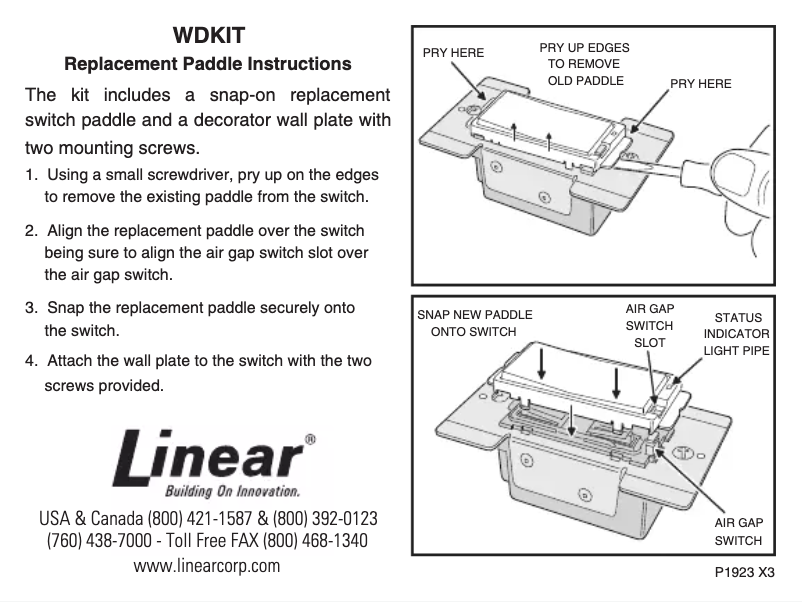 WDKIT
Replacement Paddle Instructions

The kit includes a snap-on replacement switch paddle and a decorator wall plate with two mounting screws.

1. Using a small screwdriver, pry up on the edges to remove the existing paddle from the switch.

2. Align the replacement paddle over the switch being sure to align the air gap switch slot over the air gap switch.

3. Snap the replacement paddle securely onto the switch.

4. Attach the wall plate to the switch with the two screws provided.

Linear®
Building On Innovation.

USA & Canada (800) 421-1587 & (800) 392-0123
(760) 438-7000 - Toll Free FAX (800) 468-1340
www.linearcorp.com

PRY HERE
PRY UP EDGES TO REMOVE OLD PADDLE
PRY HERE

SNAP NEW PADDLE ONTO SWITCH
AIR GAP SWITCH SLOT
STATUS INDICATOR LIGHT PIPE
AIR GAP SWITCH

P1923 X3