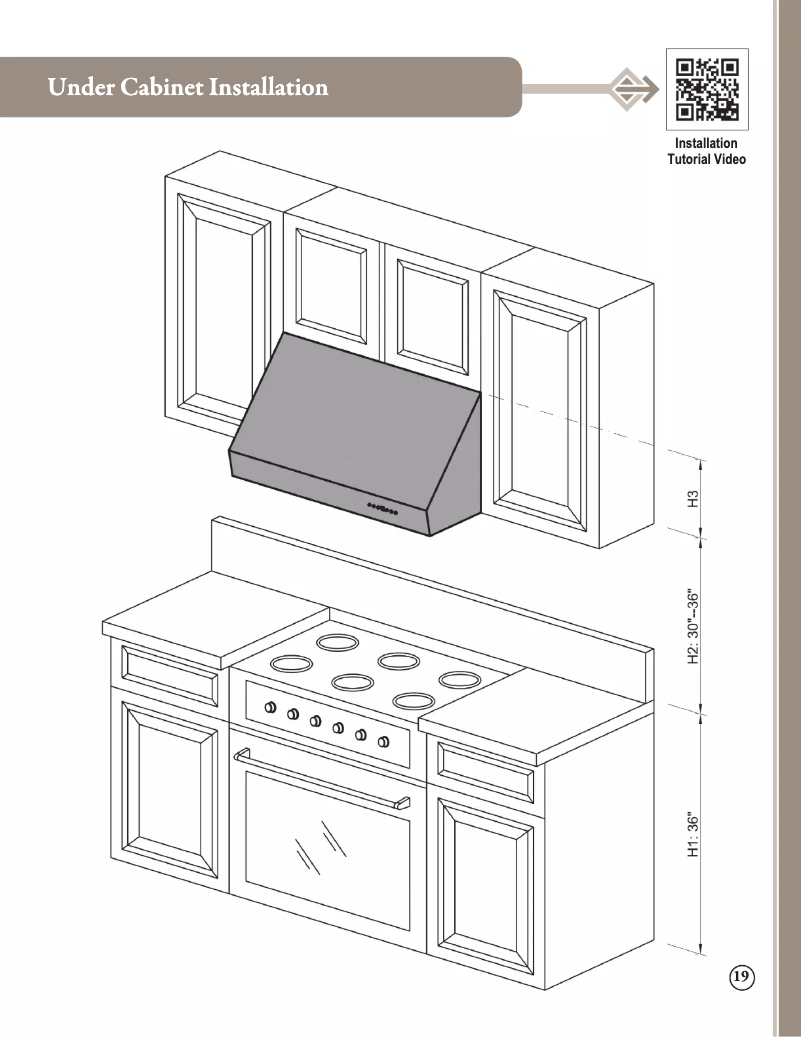 Under Cabinet Installation

Installation Tutorial Video

H3

H2: 30"~36"

H1: 36"

19