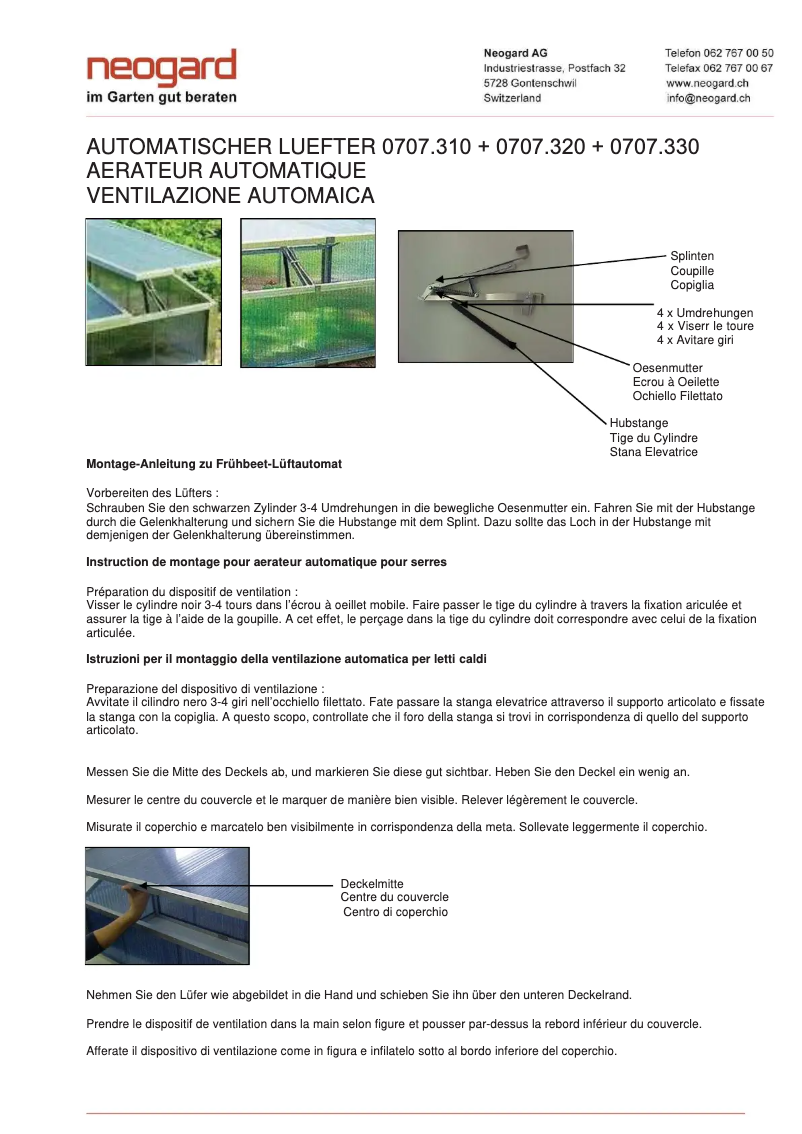 neogard
im Garten gut beraten

Neogard AG
Industriestrasse, Postfach 32
5728 Gontenschwil
Switzerland

Telefon 062 767 00 50
Telefax 062 767 00 67
www.neogard.ch
info@neogard.ch

AUTOMATISCHER LUEFTER 0707.310 + 0707.320 + 0707.330
AERATEUR AUTOMATIQUE
VENTILAZIONE AUTOMAICA

Splinten
Coupille
Copiglia

4 x Umdrehungen
4 x Viserr le toure
4 x Avitare giri

Oesenmutter
Ecrou à Oeilette
Ochiello Filettato

Hubstange
Tige du Cylindre
Stana Elevatrice

Montage-Anleitung zu Frühbeet-Lüftautomat

Vorbereiten des Lüfters :
Schrauben Sie den schwarzen Zylinder 3-4 Umdrehungen in die bewegliche Oesenmutter ein. Fahren Sie mit der Hubstange durch die Gelenkhalterung und sichern Sie die Hubstange mit dem Splint. Dazu sollte das Loch in der Hubstange mit demjenigen der Gelenkhalterung übereinstimmen.

Instruction de montage pour aerateur automatique pour serres

Préparation du dispositif de ventilation :
Visser le cylindre noir 3-4 tours dans l'écrou à oeillet mobile. Faire passer le tige du cylindre à travers la fixation ariculée et assurer la tige à l'aide de la goupille. A cet effet, le perçage dans la tige du cylindre doit correspondre avec celui de la fixation articulée.

Istruzioni per il montaggio della ventilazione automatica per letti caldi

Preparazione del dispositivo di ventilazione :
Avvitate il cilindro nero 3-4 giri nell'occhiello filettato. Fate passare la stanga elevatrice attraverso il supporto articolato e fissate la stanga con la copiglia. A questo scopo, controllate che il foro della stanga si trovi in corrispondenza di quello del supporto articolato.

Messen Sie die Mitte des Deckels ab, und markieren Sie diese gut sichtbar. Heben Sie den Deckel ein wenig an.

Mesurer le centre du couvercle et le marquer de manière bien visible. Relever légèrement le couvercle.

Misurate il coperchio e marcatelo ben visibilmente in corrispondenza della meta. Sollevate leggermente il coperchio.

Deckelmitte
Centre du couvercle
Centro di coperchio

Nehmen Sie den Lüfer wie abgebildet in die Hand und schieben Sie ihn über den unteren Deckelrand.

Prendre le dispositif de ventilation dans la main selon figure et pousser par-dessus la rebord inférieur du couvercle.

Afferate il dispositivo di ventilazione come in figura e infilatelo sotto al bordo inferiore del coperchio.