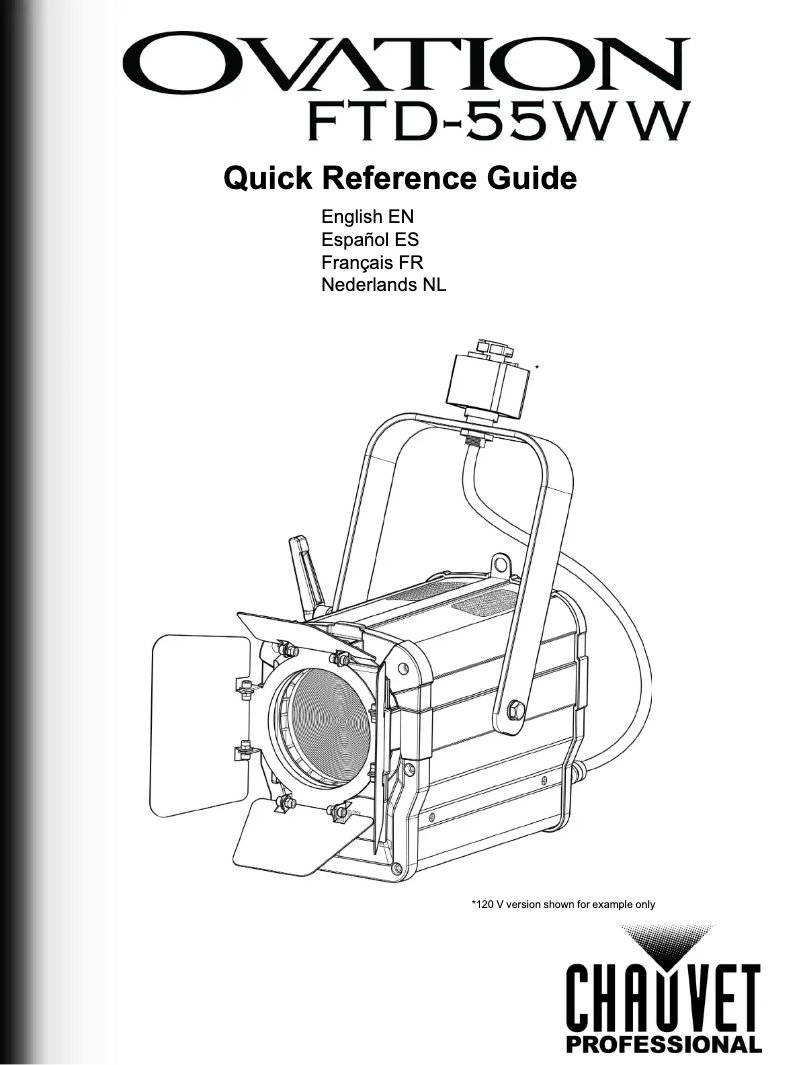 OVATION
FTD-55WW

Quick Reference Guide

English EN
Español ES
Français FR
Nederlands NL

*

*120 V version shown for example only

CHAUVET
PROFESSIONAL