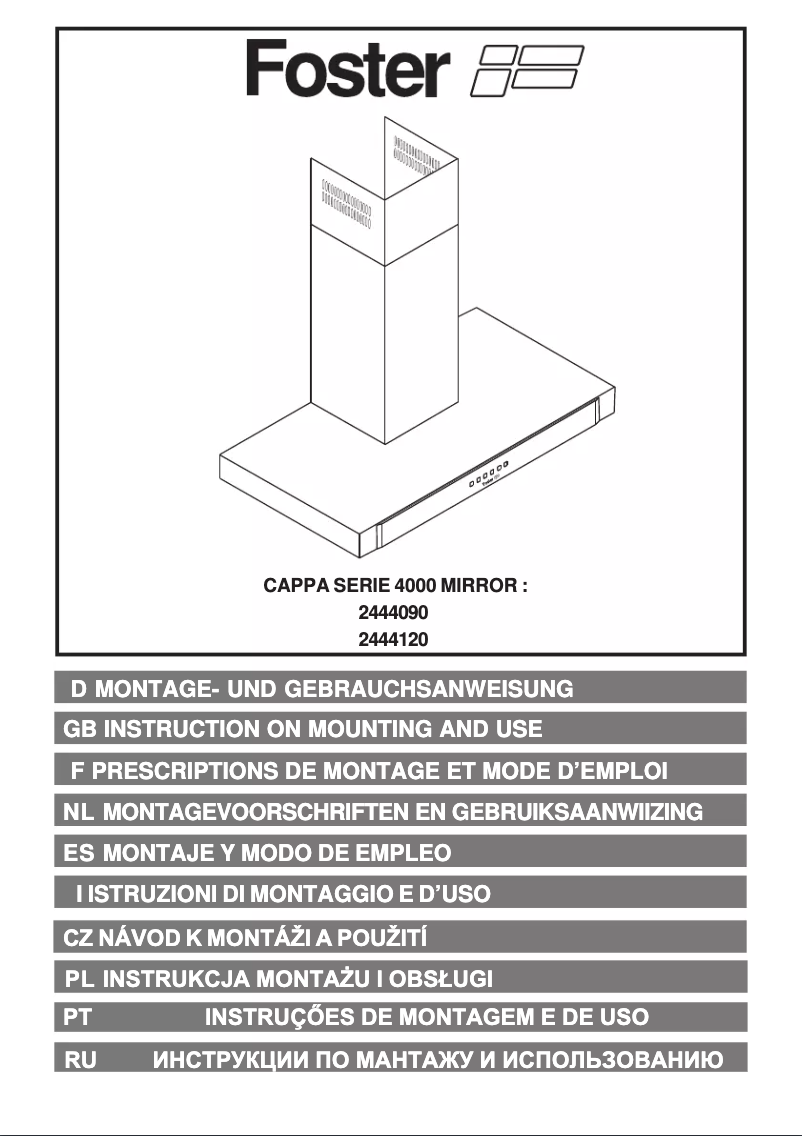 Foster

CAPPA SERIE 4000 MIRROR :
2444090
2444120

D MONTAGE- UND GEBRAUCHSANWEISUNG

GB INSTRUCTION ON MOUNTING AND USE

F PRESCRIPTIONS DE MONTAGE ET MODE D'EMPLOI

NL MONTAGEVOORSCHRIFTEN EN GEBRUIKSAANWIIZING

ES MONTAJE Y MODO DE EMPLEO

I ISTRUZIONI DI MONTAGGIO E D'USO

CZ NÁVOD K MONTÁŽI A POUŽITÍ

PL INSTRUKCJA MONTAŻU I OBSŁUGI

PT INSTRUÇŐES DE MONTAGEM E DE USO

RU ИНСТРУКЦИИ ПО МАНТАЖУ И ИСПОЛЬЗОВАНИЮ