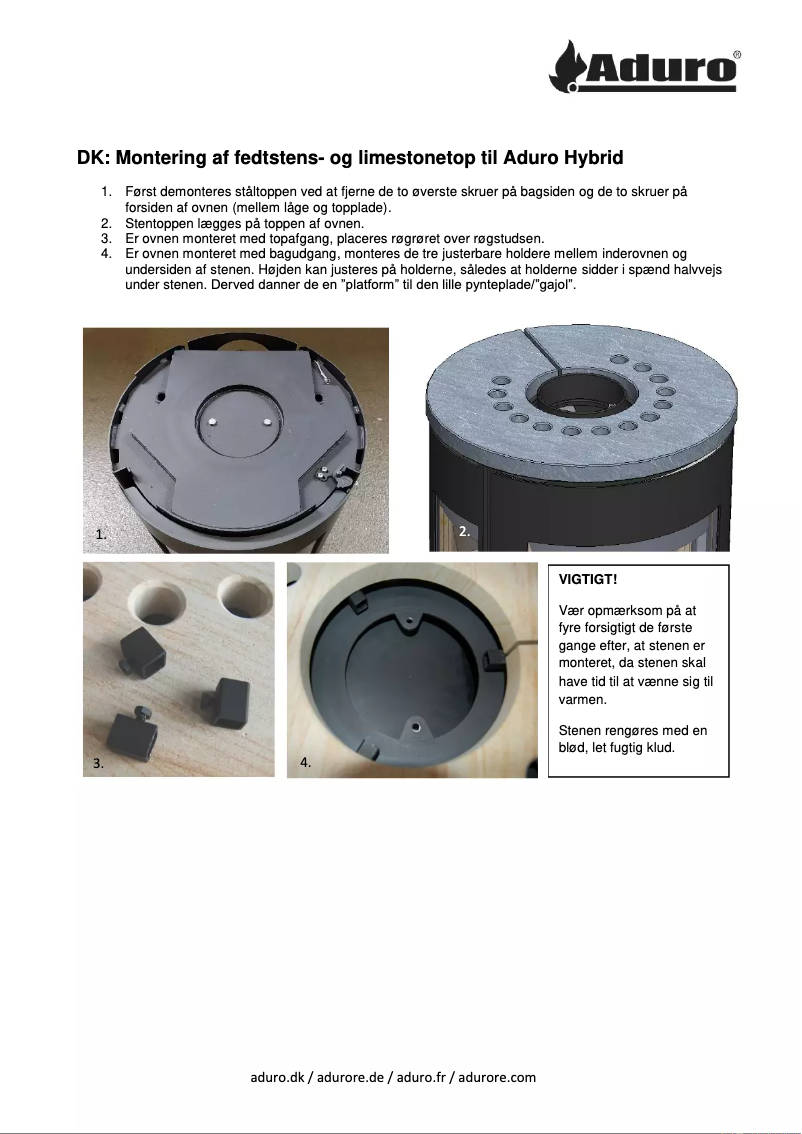 Aduro®

DK: Montering af fedtstens- og limestonetop til Aduro Hybrid

1. Først demonteres ståltoppen ved at fjerne de to øverste skruer på bagsiden og de to skruer på forsiden af ovnen (mellem låge og topplade).
2. Stentoppen lægges på toppen af ovnen.
3. Er ovnen monteret med topafgang, placeres røgrøret over røgstudsen.
4. Er ovnen monteret med bagudgang, monteres de tre justerbare holdere mellem inderovnen og undersiden af stenen. Højden kan justeres på holderne, således at holderne sidder i spænd halvvejs under stenen. Derved danner de en "platform" til den lille pynteplade/"gajol".

1.

2.

3.

4.

VIGTIGT!

Vær opmærksom på at fyre forsigtigt de første gange efter, at stenen er monteret, da stenen skal have tid til at vænne sig til varmen.

Stenen rengøres med en blød, let fugtig klud.

aduro.dk / adurore.de / aduro.fr / adurore.com