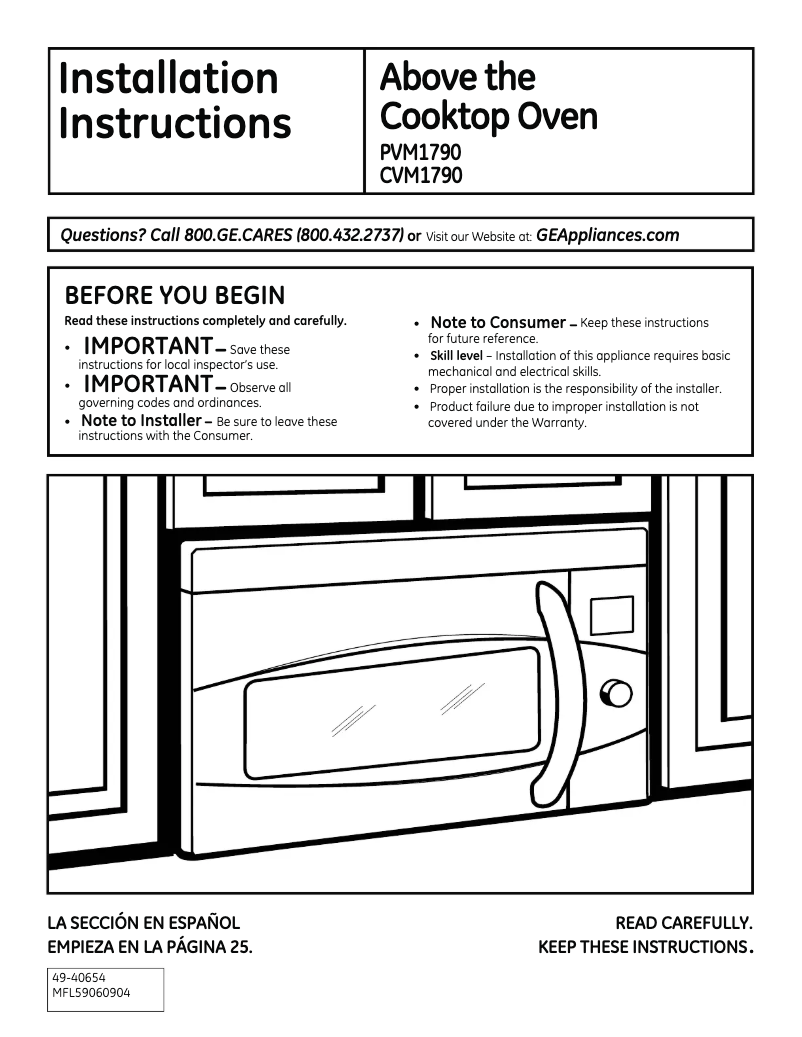 Installation Instructions

Above the Cooktop Oven
PVM1790
CVM1790

Questions? Call 800.GE.CARES (800.432.2737) or Visit our Website at: GEAppliances.com

BEFORE YOU BEGIN
Read these instructions completely and carefully.

• IMPORTANT – Save these instructions for local inspector's use.
• IMPORTANT – Observe all governing codes and ordinances.
• Note to Installer – Be sure to leave these instructions with the Consumer.

• Note to Consumer – Keep these instructions for future reference.
• Skill level – Installation of this appliance requires basic mechanical and electrical skills.
• Proper installation is the responsibility of the installer.
• Product failure due to improper installation is not covered under the Warranty.

LA SECCIÓN EN ESPAÑOL EMPIEZA EN LA PÁGINA 25.

READ CAREFULLY.
KEEP THESE INSTRUCTIONS.

49-40654
MFL59060904