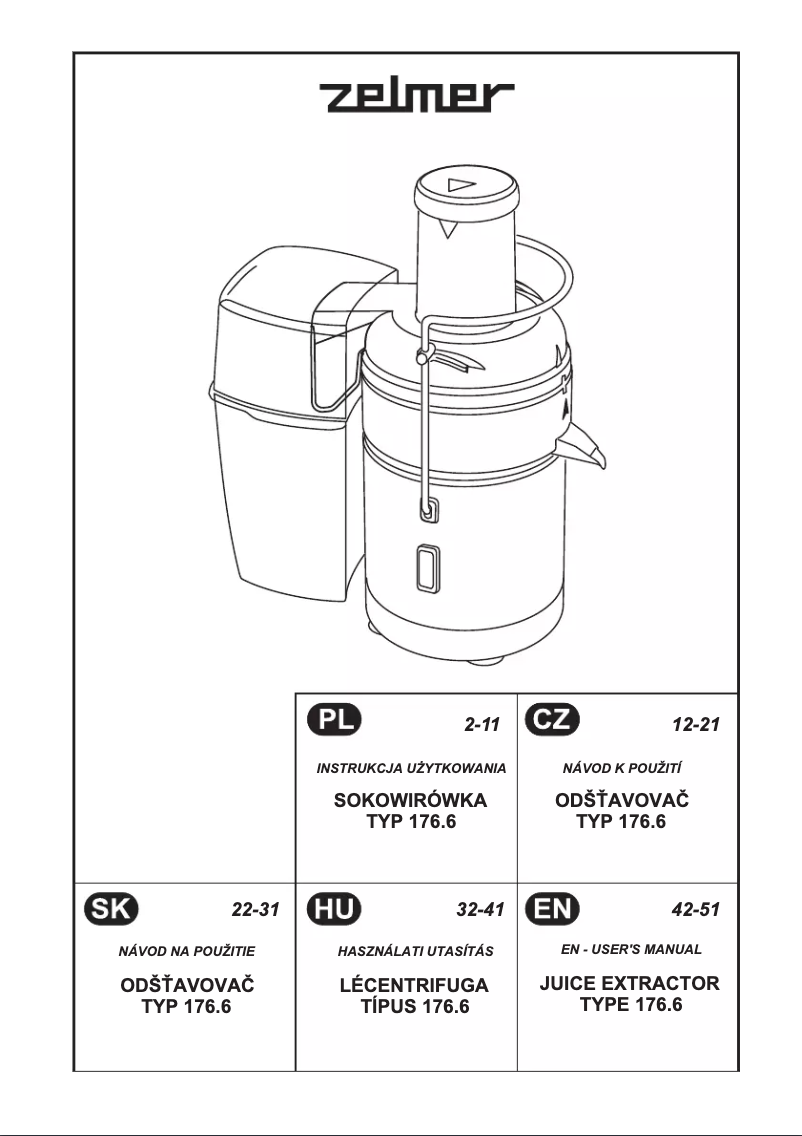 zelmer

PL 2-11
INSTRUKCJA UŻYTKOWANIA
SOKOWIRÓWKA
TYP 176.6

CZ 12-21
NÁVOD K POUŽITÍ
ODŠŤAVOVAČ
TYP 176.6

SK 22-31
NÁVOD NA POUŽITIE
ODŠŤAVOVAČ
TYP 176.6

HU 32-41
HASZNÁLATI UTASÍTÁS
LÉCENTRIFUGA
TÍPUS 176.6

EN 42-51
EN - USER'S MANUAL
JUICE EXTRACTOR
TYPE 176.6