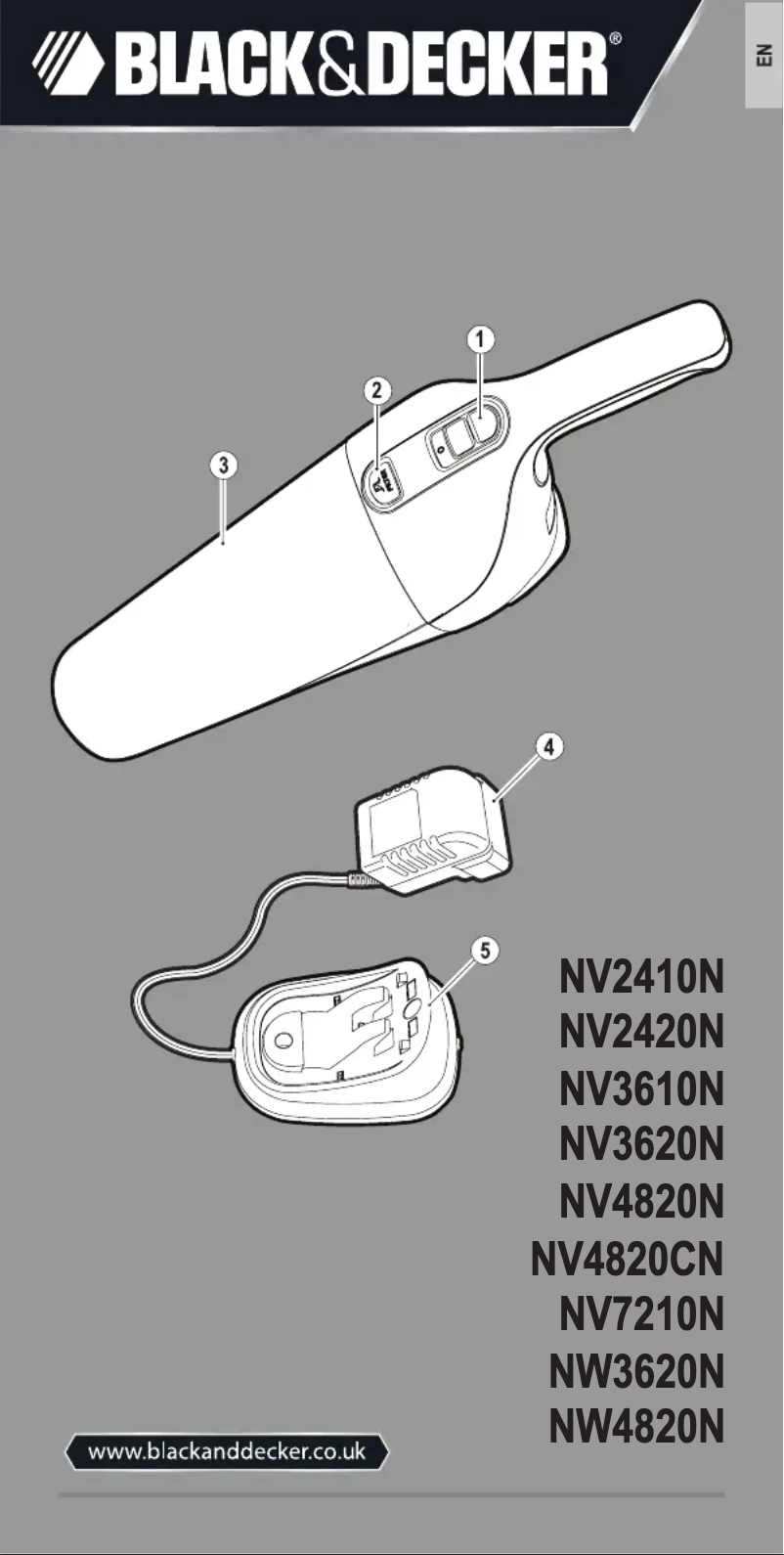 BLACK&DECKER®

EN

1
2
3
4
5

NV2410N
NV2420N
NV3610N
NV3620N
NV4820N
NV4820CN
NV7210N
NW3620N
NW4820N

www.blackanddecker.co.uk