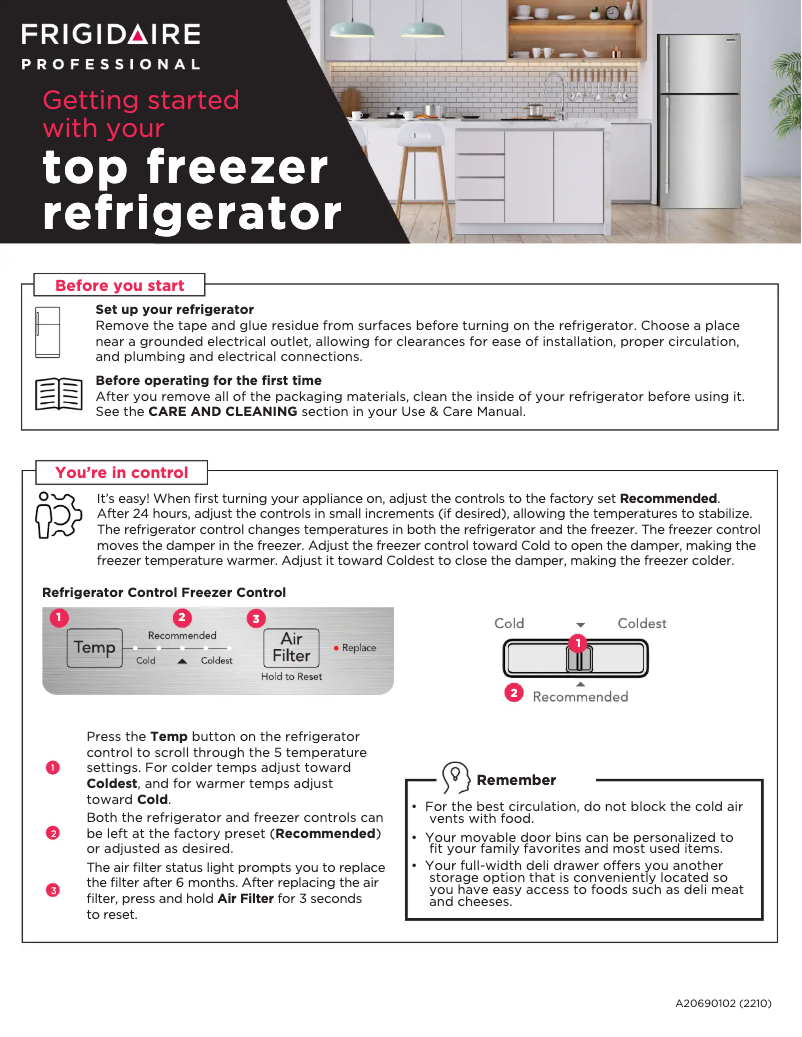 FRIGIDAIRE
PROFESSIONAL

Getting started with your
top freezer refrigerator

Before you start

Set up your refrigerator
Remove the tape and glue residue from surfaces before turning on the refrigerator. Choose a place near a grounded electrical outlet, allowing for clearances for ease of installation, proper circulation, and plumbing and electrical connections.

Before operating for the first time
After you remove all of the packaging materials, clean the inside of your refrigerator before using it. See the CARE AND CLEANING section in your Use & Care Manual.

You're in control

It's easy! When first turning your appliance on, adjust the controls to the factory set Recommended. After 24 hours, adjust the controls in small increments (if desired), allowing the temperatures to stabilize. The refrigerator control changes temperatures in both the refrigerator and the freezer. The freezer control moves the damper in the freezer. Adjust the freezer control toward Cold to open the damper, making the freezer temperature warmer. Adjust it toward Coldest to close the damper, making the freezer colder.

Refrigerator Control Freezer Control

1 Temp 2 Recommended Cold Coldest 3 Air Filter Replace Hold to Reset

Cold Coldest 1 2 Recommended

1 Press the Temp button on the refrigerator control to scroll through the 5 temperature settings. For colder temps adjust toward Coldest, and for warmer temps adjust toward Cold.

2 Both the refrigerator and freezer controls can be left at the factory preset (Recommended) or adjusted as desired.

3 The air filter status light prompts you to replace the filter after 6 months. After replacing the air filter, press and hold Air Filter for 3 seconds to reset.

Remember
• For the best circulation, do not block the cold air vents with food.
• Your movable door bins can be personalized to fit your family favorites and most used items.
• Your full-width deli drawer offers you another storage option that is conveniently located so you have easy access to foods such as deli meat and cheeses.

A20690102 (2210)