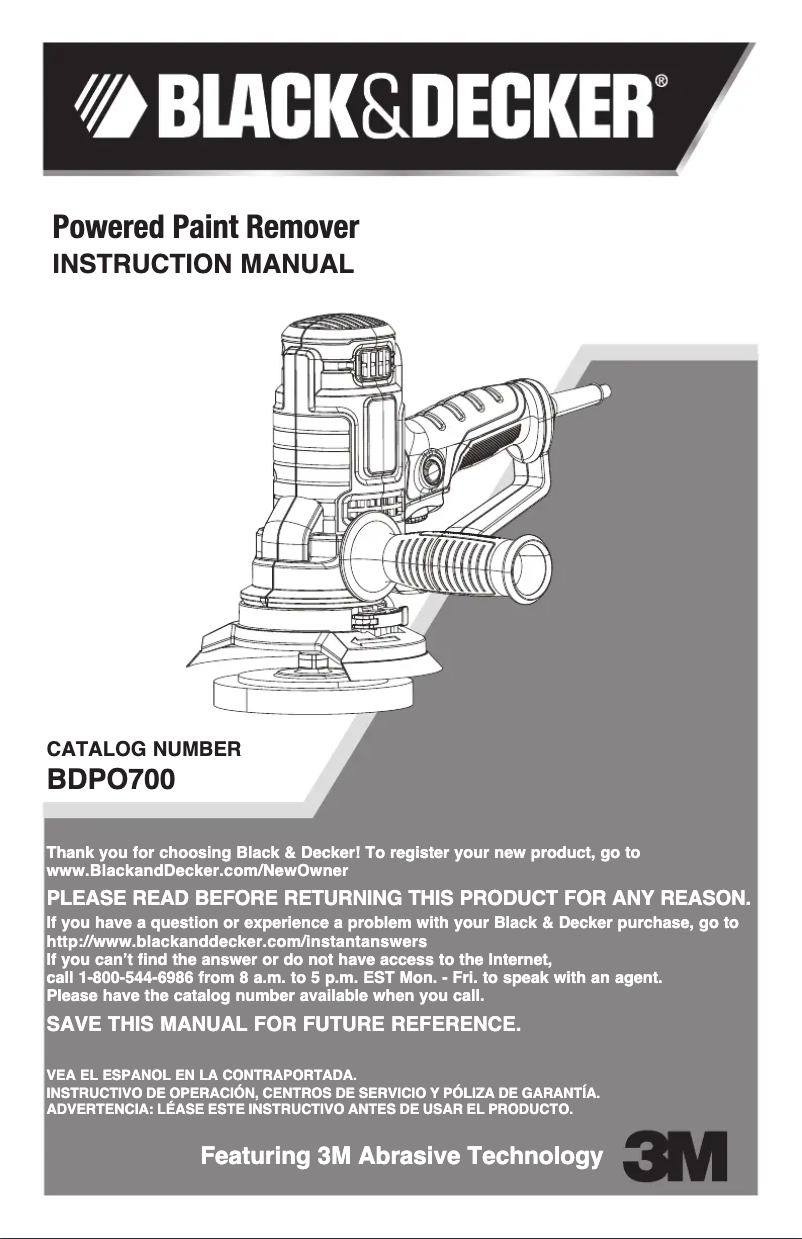 BLACK&DECKER®

Powered Paint Remover
INSTRUCTION MANUAL

CATALOG NUMBER
BDPO700

Thank you for choosing Black & Decker! To register your new product, go to www.BlackandDecker.com/NewOwner

PLEASE READ BEFORE RETURNING THIS PRODUCT FOR ANY REASON.

If you have a question or experience a problem with your Black & Decker purchase, go to http://www.blackanddecker.com/instantanswers
If you can't find the answer or do not have access to the Internet, call 1-800-544-6986 from 8 a.m. to 5 p.m. EST Mon. - Fri. to speak with an agent.
Please have the catalog number available when you call.

SAVE THIS MANUAL FOR FUTURE REFERENCE.

VEA EL ESPANOL EN LA CONTRAPORTADA.
INSTRUCTIVO DE OPERACIÓN, CENTROS DE SERVICIO Y PÓLIZA DE GARANTÍA.
ADVERTENCIA: LÉASE ESTE INSTRUCTIVO ANTES DE USAR EL PRODUCTO.

Featuring 3M Abrasive Technology 3M