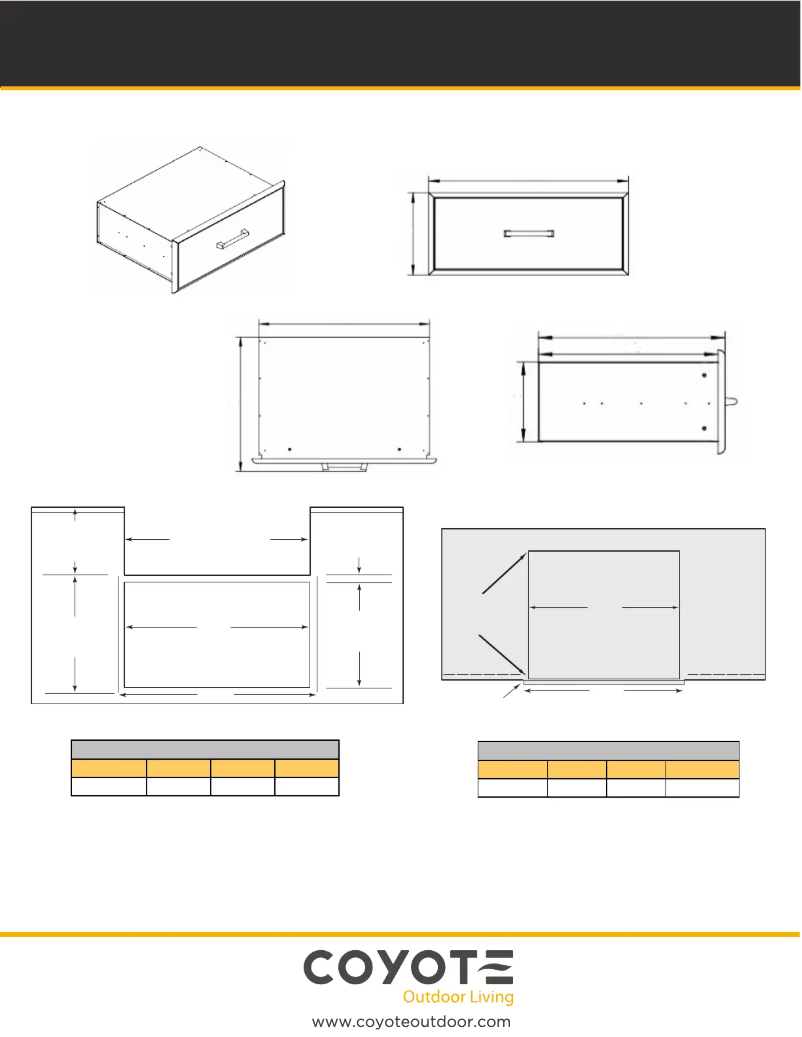 COYOTE
Outdoor Living
www.coyoteoutdoor.com