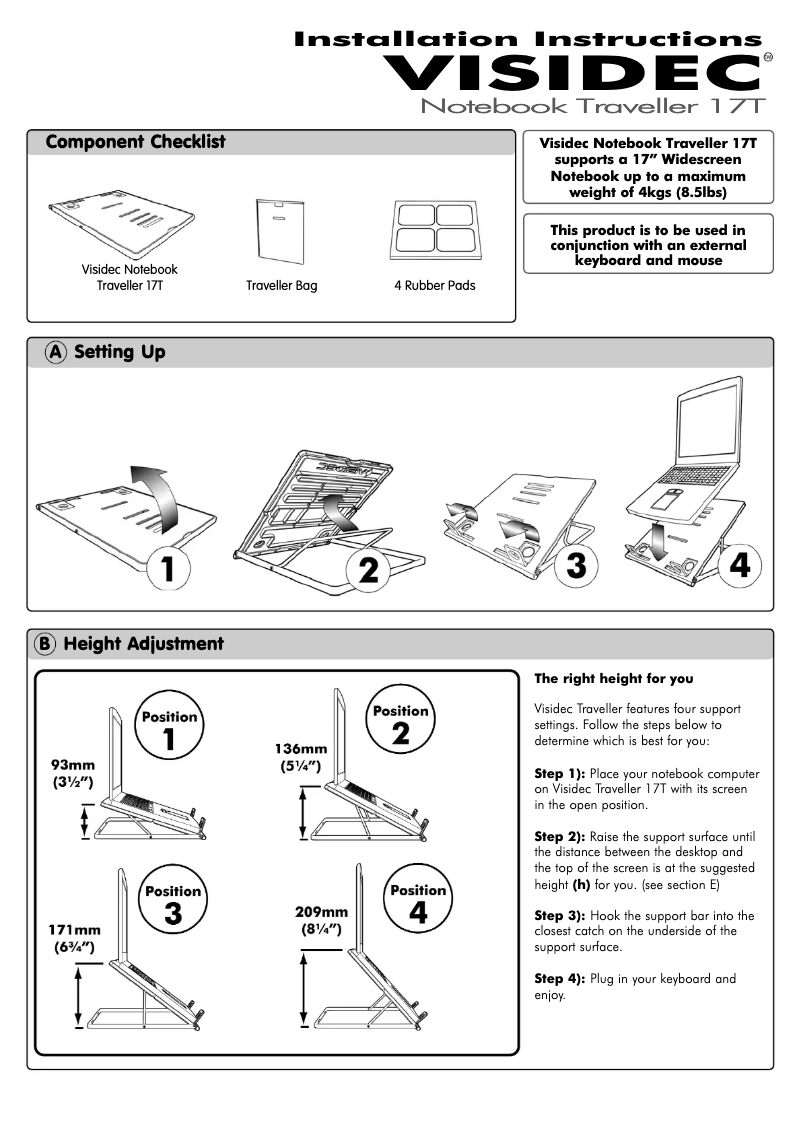 Installation Instructions
VISIDEC®
Notebook Traveller 17T

Component Checklist

Visidec Notebook Traveller 17T

Traveller Bag

4 Rubber Pads

Visidec Notebook Traveller 17T supports a 17" Widescreen Notebook up to a maximum weight of 4kgs (8.5lbs)

This product is to be used in conjunction with an external keyboard and mouse

A Setting Up

1

2

3

4

B Height Adjustment

Position 1
93mm (3½")

Position 2
136mm (5¼")

Position 3
171mm (6¾")

Position 4
209mm (8¼")

The right height for you

Visidec Traveller features four support settings. Follow the steps below to determine which is best for you:

Step 1): Place your notebook computer on Visidec Traveller 17T with its screen in the open position.

Step 2): Raise the support surface until the distance between the desktop and the top of the screen is at the suggested height (h) for you. (see section E)

Step 3): Hook the support bar into the closest catch on the underside of the support surface.

Step 4): Plug in your keyboard and enjoy.