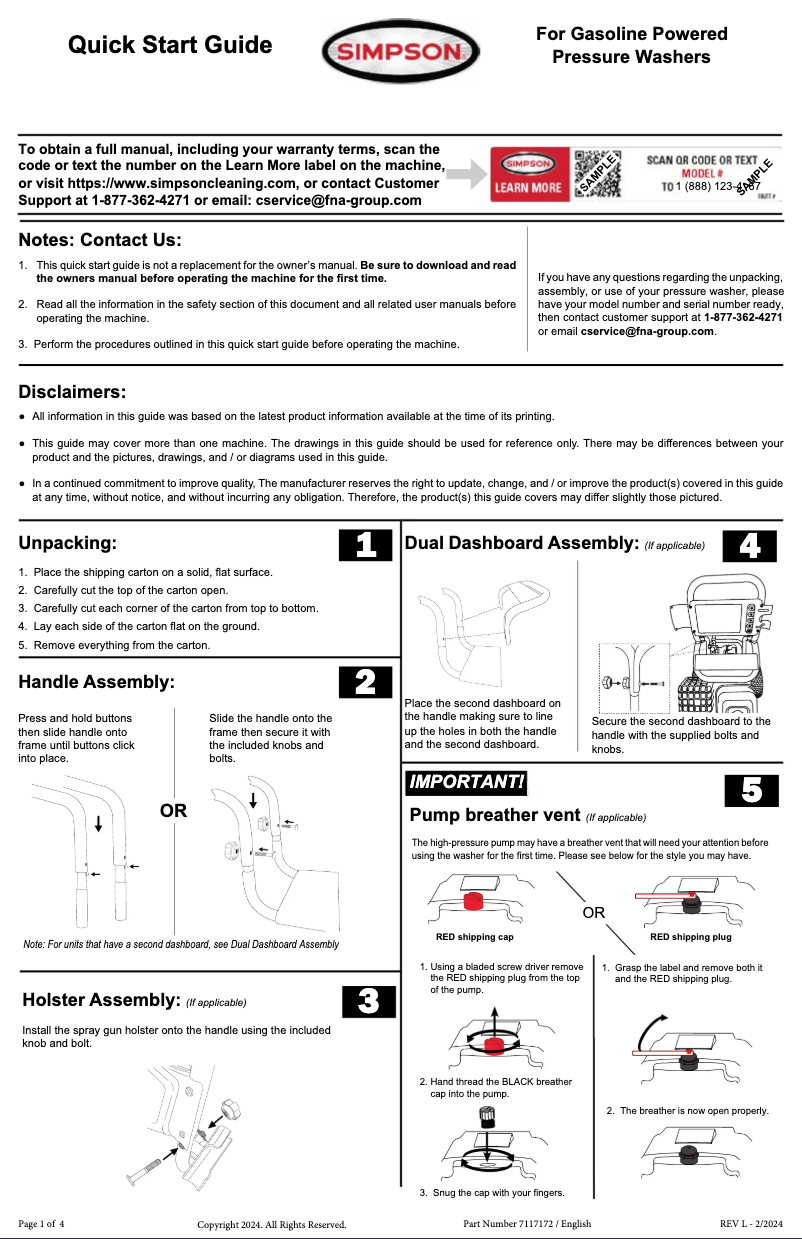 Quick Start Guide

SIMPSON

For Gasoline Powered Pressure Washers

To obtain a full manual, including your warranty terms, scan the code or text the number on the Learn More label on the machine, or visit https://www.simpsoncleaning.com, or contact Customer Support at 1-877-362-4271 or email: cservice@fna-group.com

SIMPSON LEARN MORE SAMPLE SCAN QR CODE OR TEXT MODEL # TO 1 (888) 123-4567 SAMPLE PART #

Notes: Contact Us:

1. This quick start guide is not a replacement for the owner's manual. Be sure to download and read the owners manual before operating the machine for the first time.

2. Read all the information in the safety section of this document and all related user manuals before operating the machine.

3. Perform the procedures outlined in this quick start guide before operating the machine.

If you have any questions regarding the unpacking, assembly, or use of your pressure washer, please have your model number and serial number ready, then contact customer support at 1-877-362-4271 or email cservice@fna-group.com.

Disclaimers:

● All information in this guide was based on the latest product information available at the time of its printing.

● This guide may cover more than one machine. The drawings in this guide should be used for reference only. There may be differences between your product and the pictures, drawings, and / or diagrams used in this guide.

● In a continued commitment to improve quality, The manufacturer reserves the right to update, change, and / or improve the product(s) covered in this guide at any time, without notice, and without incurring any obligation. Therefore, the product(s) this guide covers may differ slightly those pictured.

Unpacking: 1

1. Place the shipping carton on a solid, flat surface.
2. Carefully cut the top of the carton open.
3. Carefully cut each corner of the carton from top to bottom.
4. Lay each side of the carton flat on the ground.
5. Remove everything from the carton.

Handle Assembly: 2

Press and hold buttons then slide handle onto frame until buttons click into place.

OR

Slide the handle onto the frame then secure it with the included knobs and bolts.

Note: For units that have a second dashboard, see Dual Dashboard Assembly

Holster Assembly: (If applicable) 3

Install the spray gun holster onto the handle using the included knob and bolt.

Dual Dashboard Assembly: (If applicable) 4

Place the second dashboard on the handle making sure to line up the holes in both the handle and the second dashboard.

Secure the second dashboard to the handle with the supplied bolts and knobs.

IMPORTANT!

5

Pump breather vent (If applicable)

The high-pressure pump may have a breather vent that will need your attention before using the washer for the first time. Please see below for the style you may have.

OR

RED shipping cap

RED shipping plug

1. Using a bladed screw driver remove the RED shipping plug from the top of the pump.

2. Hand thread the BLACK breather cap into the pump.

3. Snug the cap with your fingers.

1. Grasp the label and remove both it and the RED shipping plug.

2. The breather is now open properly.

Page 1 of 4 Copyright 2024. All Rights Reserved. Part Number 7117172 / English REV L - 2/2024