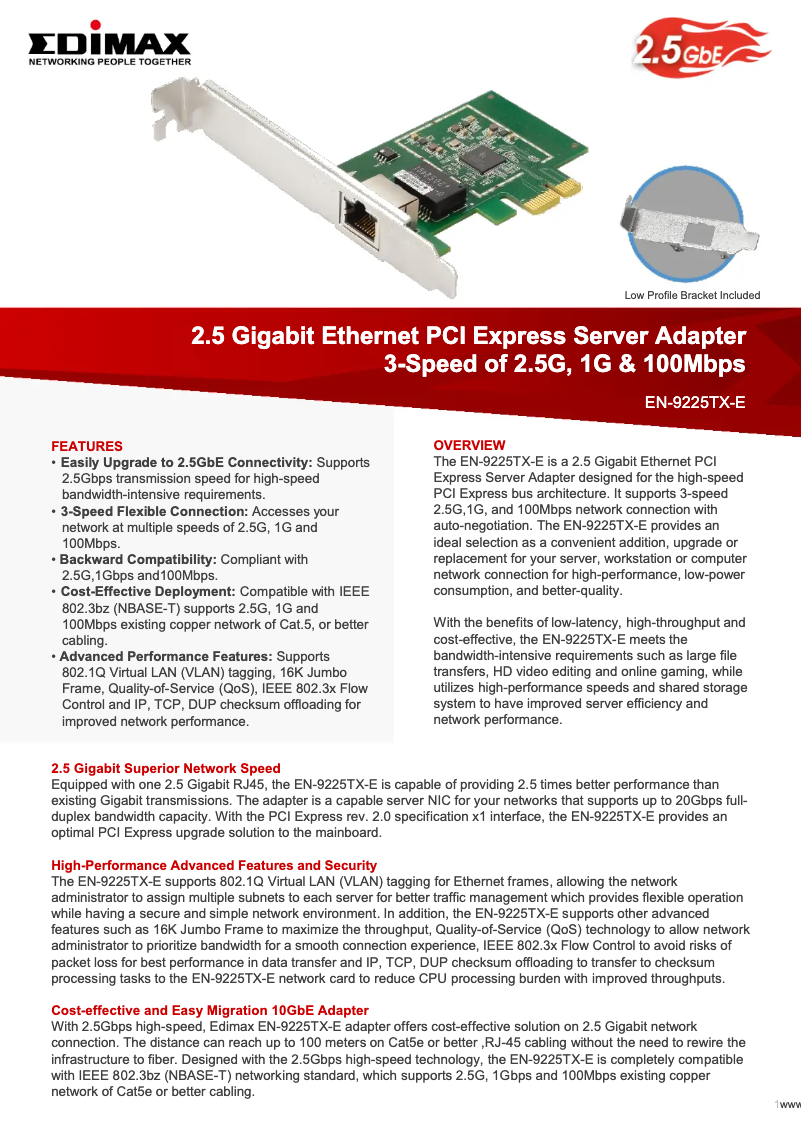 EDIMAX
NETWORKING PEOPLE TOGETHER

2.5GbE

Low Profile Bracket Included

2.5 Gigabit Ethernet PCI Express Server Adapter
3-Speed of 2.5G, 1G & 100Mbps

EN-9225TX-E

FEATURES
• Easily Upgrade to 2.5GbE Connectivity: Supports 2.5Gbps transmission speed for high-speed bandwidth-intensive requirements.
• 3-Speed Flexible Connection: Accesses your network at multiple speeds of 2.5G, 1G and 100Mbps.
• Backward Compatibility: Compliant with 2.5G,1Gbps and100Mbps.
• Cost-Effective Deployment: Compatible with IEEE 802.3bz (NBASE-T) supports 2.5G, 1G and 100Mbps existing copper network of Cat.5, or better cabling.
• Advanced Performance Features: Supports 802.1Q Virtual LAN (VLAN) tagging, 16K Jumbo Frame, Quality-of-Service (QoS), IEEE 802.3x Flow Control and IP, TCP, DUP checksum offloading for improved network performance.

OVERVIEW
The EN-9225TX-E is a 2.5 Gigabit Ethernet PCI Express Server Adapter designed for the high-speed PCI Express bus architecture. It supports 3-speed 2.5G,1G, and 100Mbps network connection with auto-negotiation. The EN-9225TX-E provides an ideal selection as a convenient addition, upgrade or replacement for your server, workstation or computer network connection for high-performance, low-power consumption, and better-quality.

With the benefits of low-latency, high-throughput and cost-effective, the EN-9225TX-E meets the bandwidth-intensive requirements such as large file transfers, HD video editing and online gaming, while utilizes high-performance speeds and shared storage system to have improved server efficiency and network performance.

2.5 Gigabit Superior Network Speed
Equipped with one 2.5 Gigabit RJ45, the EN-9225TX-E is capable of providing 2.5 times better performance than existing Gigabit transmissions. The adapter is a capable server NIC for your networks that supports up to 20Gbps full-duplex bandwidth capacity. With the PCI Express rev. 2.0 specification x1 interface, the EN-9225TX-E provides an optimal PCI Express upgrade solution to the mainboard.

High-Performance Advanced Features and Security
The EN-9225TX-E supports 802.1Q Virtual LAN (VLAN) tagging for Ethernet frames, allowing the network administrator to assign multiple subnets to each server for better traffic management which provides flexible operation while having a secure and simple network environment. In addition, the EN-9225TX-E supports other advanced features such as 16K Jumbo Frame to maximize the throughput, Quality-of-Service (QoS) technology to allow network administrator to prioritize bandwidth for a smooth connection experience, IEEE 802.3x Flow Control to avoid risks of packet loss for best performance in data transfer and IP, TCP, DUP checksum offloading to transfer to checksum processing tasks to the EN-9225TX-E network card to reduce CPU processing burden with improved throughputs.

Cost-effective and Easy Migration 10GbE Adapter
With 2.5Gbps high-speed, Edimax EN-9225TX-E adapter offers cost-effective solution on 2.5 Gigabit network connection. The distance can reach up to 100 meters on Cat5e or better ,RJ-45 cabling without the need to rewire the infrastructure to fiber. Designed with the 2.5Gbps high-speed technology, the EN-9225TX-E is completely compatible with IEEE 802.3bz (NBASE-T) networking standard, which supports 2.5G, 1Gbps and 100Mbps existing copper network of Cat5e or better cabling.

1 www