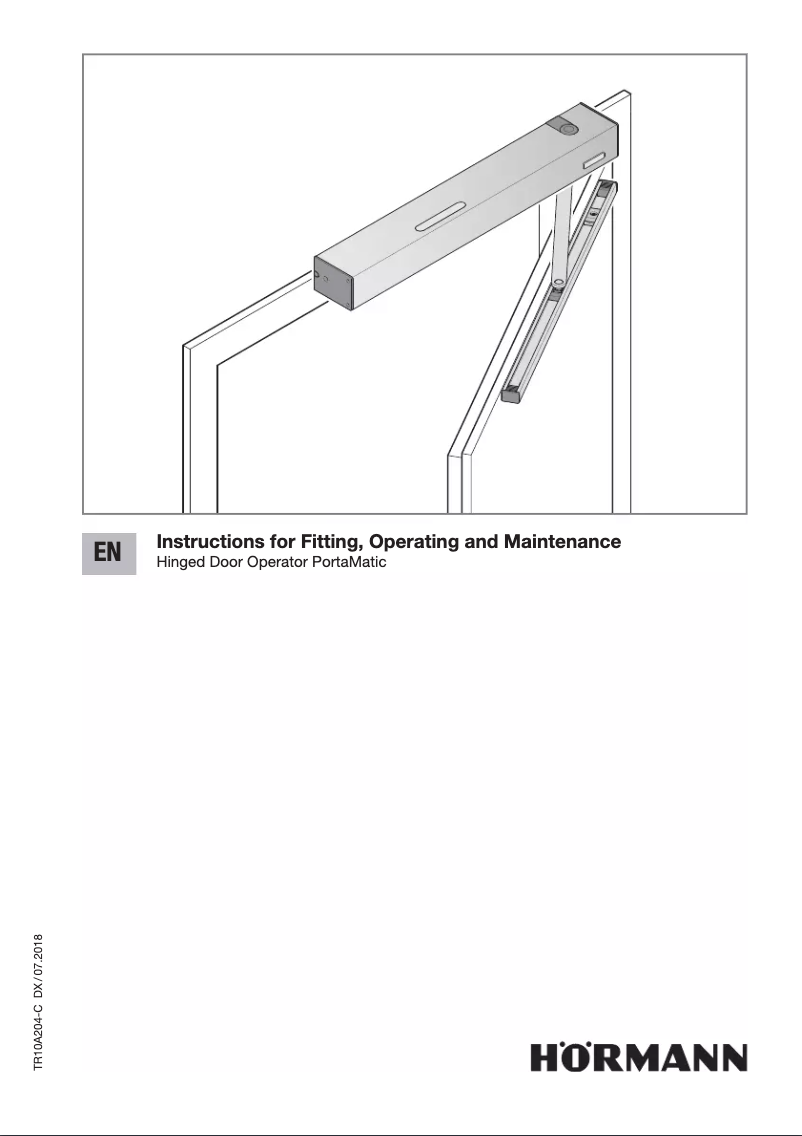 EN

Instructions for Fitting, Operating and Maintenance
Hinged Door Operator PortaMatic

TR10A204-C DX / 07.2018

HÖRMANN