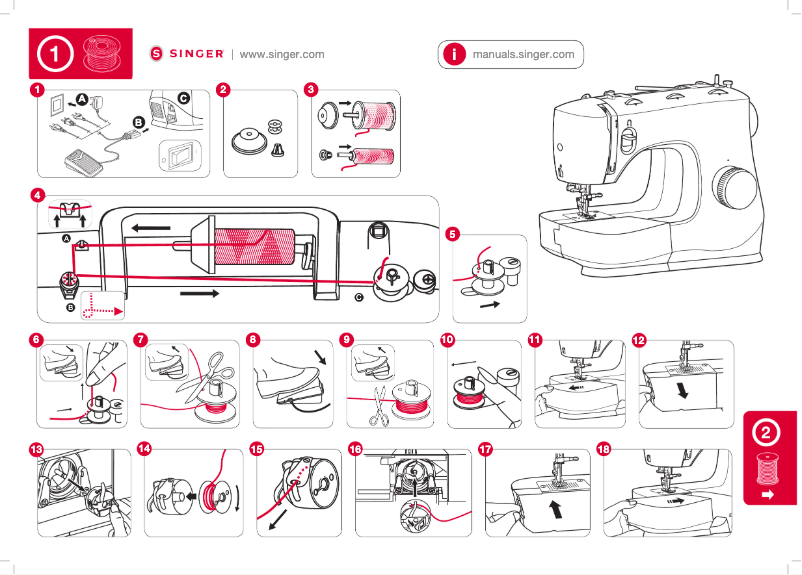 1

SINGER | www.singer.com

i manuals.singer.com

1

A

B

C

2

3

4

A

B

C

5

6

7

8

9

10

11

12

13

14

15

16

17

18

2