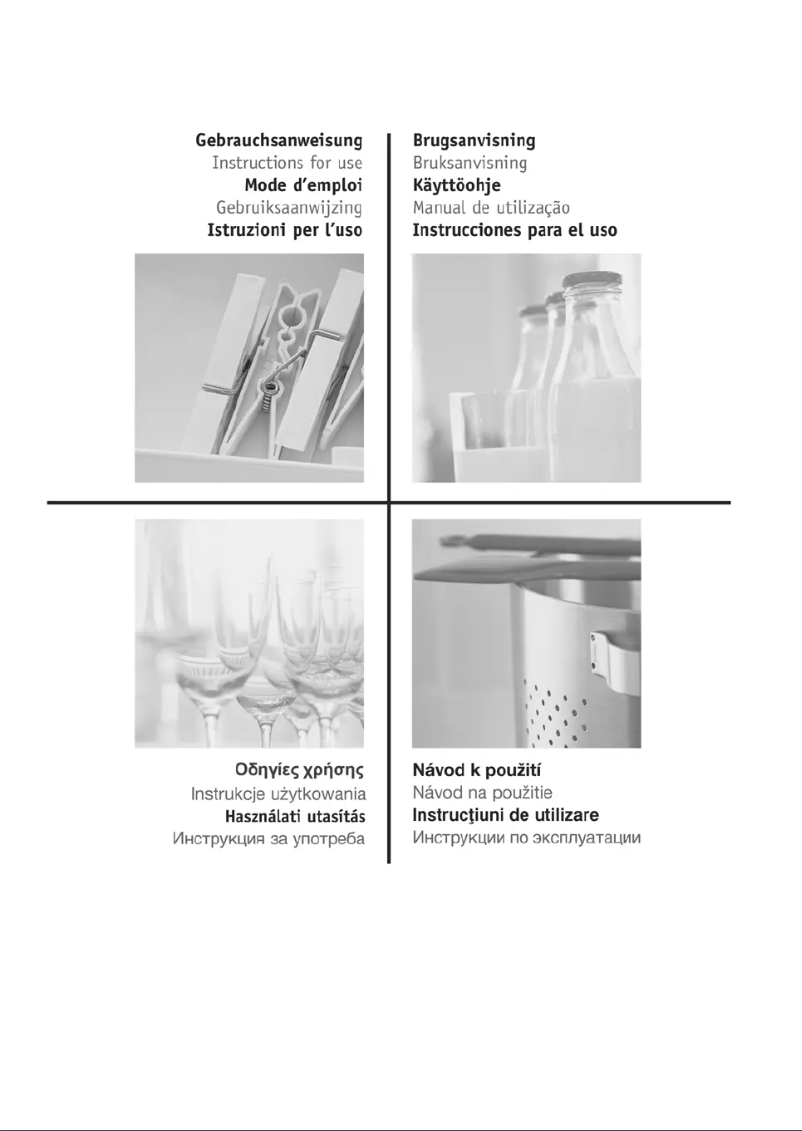 Gebrauchsanweisung
Instructions for use
Mode d'emploi
Gebruiksaanwijzing
Istruzioni per l'uso

Brugsanvisning
Bruksanvisning
Käyttöohje
Manual de utilização
Instrucciones para el uso

Οδηγίες χρήσης
Instrukcje użytkowania
Használati utasítás
Инструкция за употреба

Návod k použití
Návod na použitie
Instrucţiuni de utilizare
Инструкции по эксплуатации