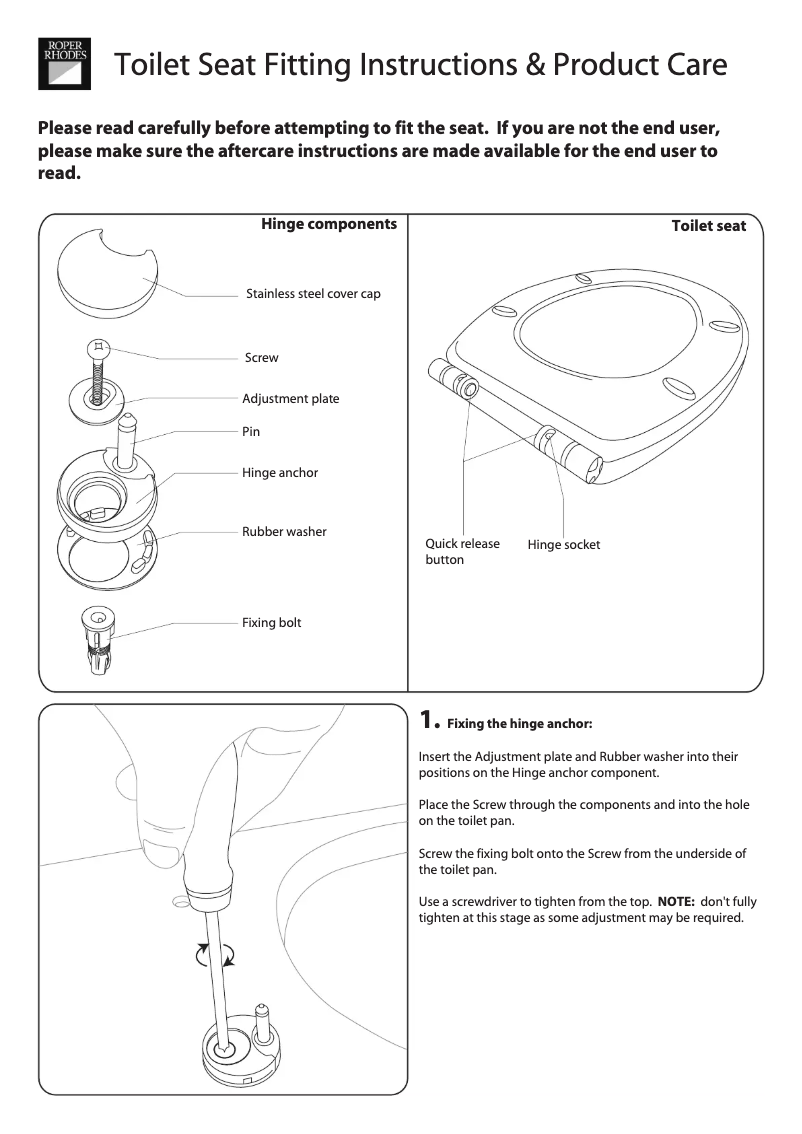 ROPER RHODES

Toilet Seat Fitting Instructions & Product Care

Please read carefully before attempting to fit the seat. If you are not the end user, please make sure the aftercare instructions are made available for the end user to read.

Hinge components

Stainless steel cover cap

Screw

Adjustment plate

Pin

Hinge anchor

Rubber washer

Fixing bolt

Toilet seat

Quick release button

Hinge socket

1. Fixing the hinge anchor:

Insert the Adjustment plate and Rubber washer into their positions on the Hinge anchor component.

Place the Screw through the components and into the hole on the toilet pan.

Screw the fixing bolt onto the Screw from the underside of the toilet pan.

Use a screwdriver to tighten from the top. NOTE: don't fully tighten at this stage as some adjustment may be required.