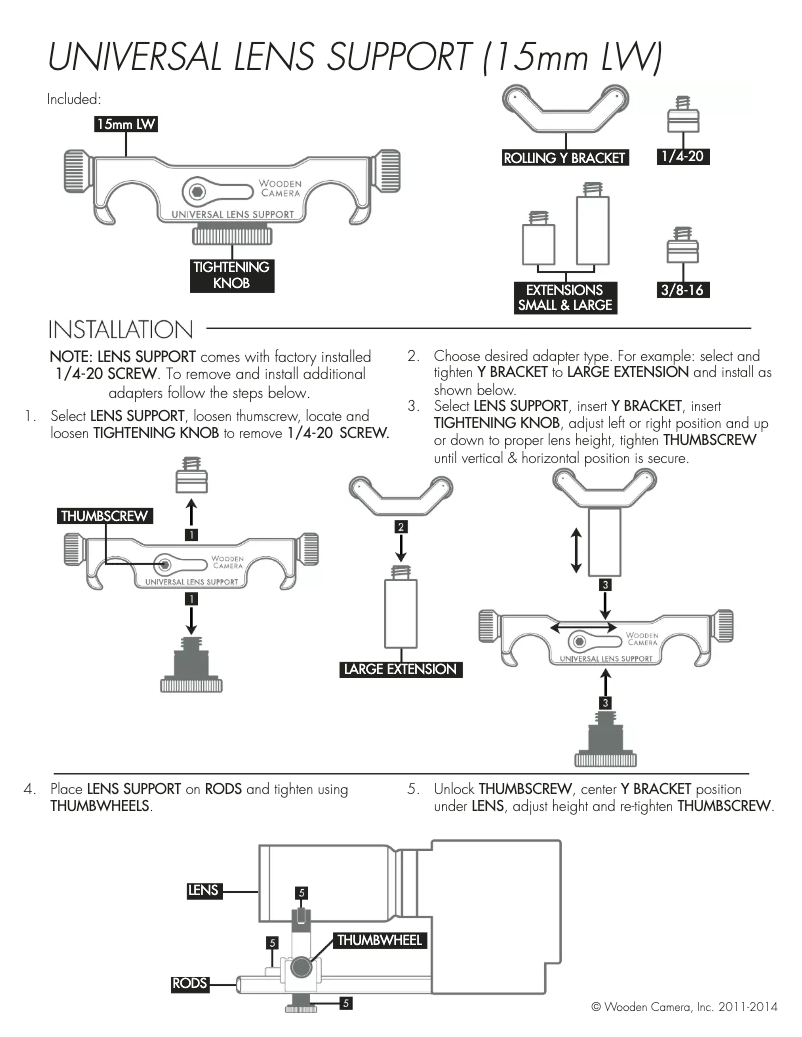 UNIVERSAL LENS SUPPORT (15mm LW)

Included:

15mm LW

WOODEN CAMERA

UNIVERSAL LENS SUPPORT

TIGHTENING KNOB

ROLLING Y BRACKET

1/4-20

EXTENSIONS SMALL & LARGE

3/8-16

INSTALLATION

NOTE: LENS SUPPORT comes with factory installed 1/4-20 SCREW. To remove and install additional adapters follow the steps below.

1. Select LENS SUPPORT, loosen thumscrew, locate and loosen TIGHTENING KNOB to remove 1/4-20 SCREW.

2. Choose desired adapter type. For example: select and tighten Y BRACKET to LARGE EXTENSION and install as shown below.

3. Select LENS SUPPORT, insert Y BRACKET, insert TIGHTENING KNOB, adjust left or right position and up or down to proper lens height, tighten THUMBSCREW until vertical & horizontal position is secure.

THUMBSCREW

1

WOODEN CAMERA

UNIVERSAL LENS SUPPORT

1

2

LARGE EXTENSION

3

WOODEN CAMERA

UNIVERSAL LENS SUPPORT

3

4. Place LENS SUPPORT on RODS and tighten using THUMBWHEELS.

5. Unlock THUMBSCREW, center Y BRACKET position under LENS, adjust height and re-tighten THUMBSCREW.

LENS

5

5

THUMBWHEEL

RODS

5

© Wooden Camera, Inc. 2011-2014