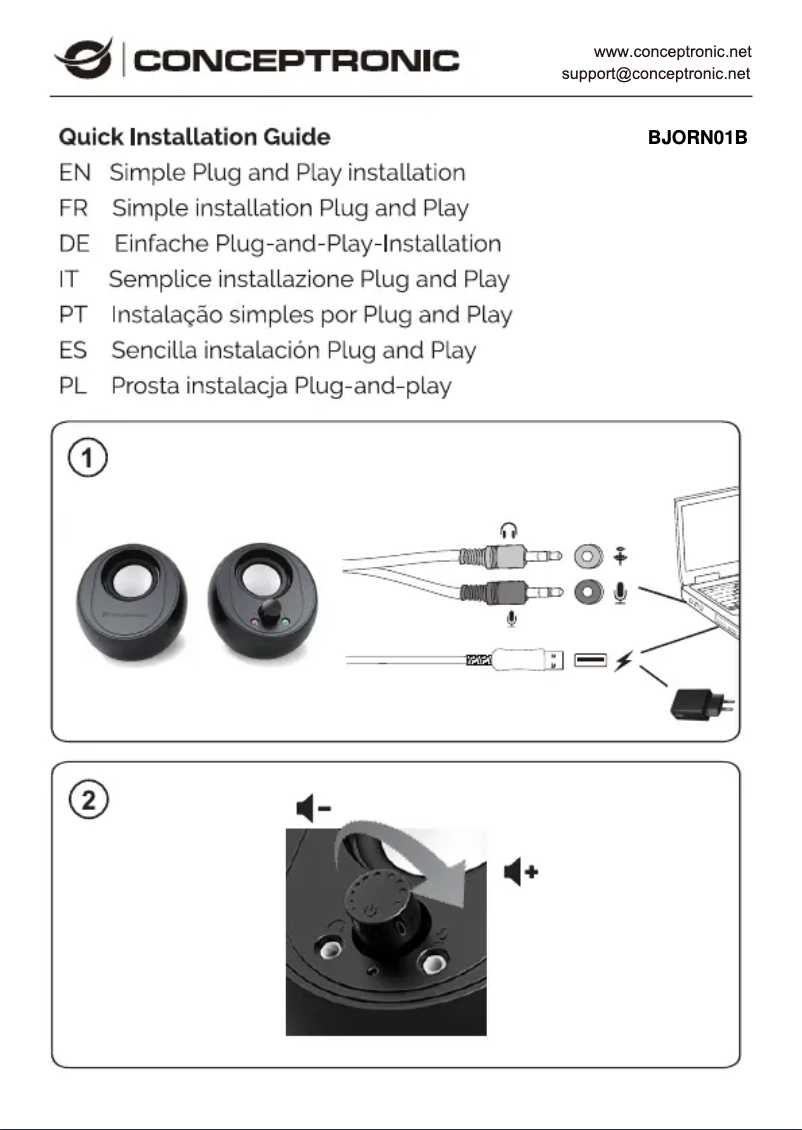 CONCEPTRONIC

www.conceptronic.net
support@conceptronic.net

Quick Installation Guide

BJORN01B

EN Simple Plug and Play installation
FR Simple installation Plug and Play
DE Einfache Plug-and-Play-Installation
IT Semplice installazione Plug and Play
PT Instalação simples por Plug and Play
ES Sencilla instalación Plug and Play
PL Prosta instalacja Plug-and-play

1

2