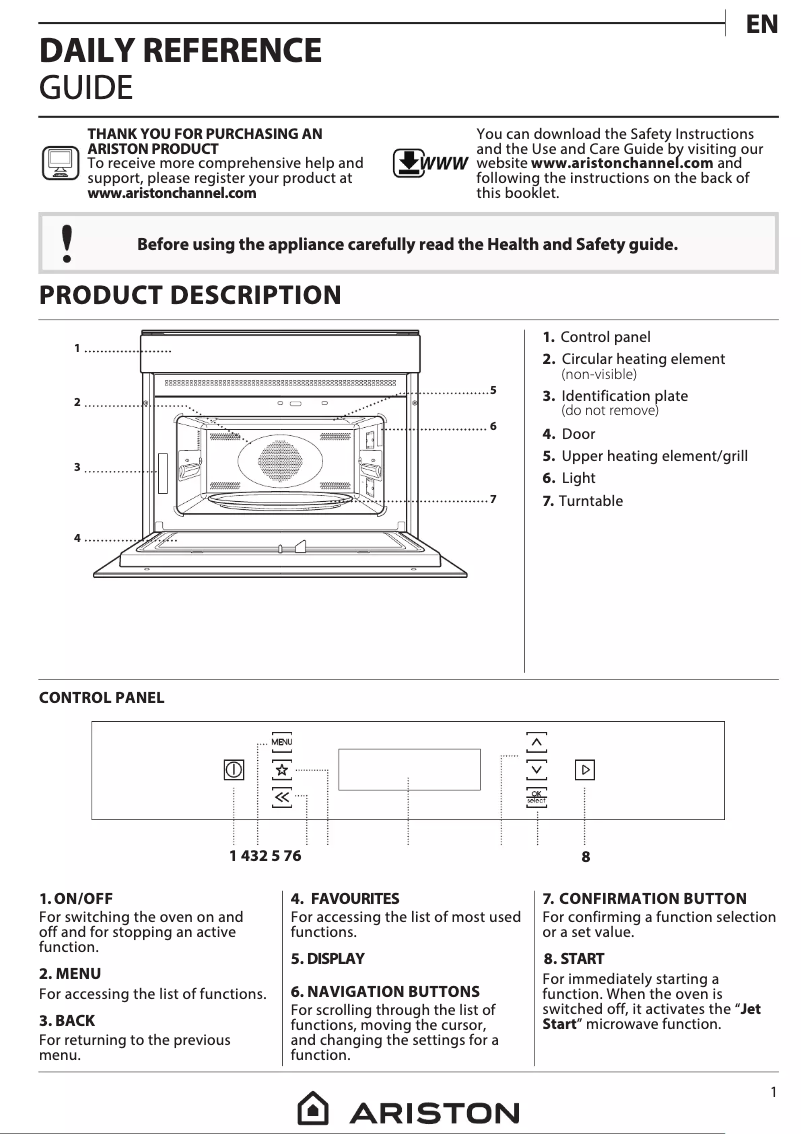 EN

DAILY REFERENCE GUIDE

THANK YOU FOR PURCHASING AN ARISTON PRODUCT
To receive more comprehensive help and support, please register your product at www.aristonchannel.com

WWW

You can download the Safety Instructions and the Use and Care Guide by visiting our website www.aristonchannel.com and following the instructions on the back of this booklet.

!

Before using the appliance carefully read the Health and Safety guide.

PRODUCT DESCRIPTION

1
2
3
4
5
6
7

1. Control panel
2. Circular heating element (non-visible)
3. Identification plate (do not remove)
4. Door
5. Upper heating element/grill
6. Light
7. Turntable

CONTROL PANEL

MENU
OK select

1 432 5 76
8

1. ON/OFF
For switching the oven on and off and for stopping an active function.

2. MENU
For accessing the list of functions.

3. BACK
For returning to the previous menu.

4. FAVOURITES
For accessing the list of most used functions.

5. DISPLAY

6. NAVIGATION BUTTONS
For scrolling through the list of functions, moving the cursor, and changing the settings for a function.

7. CONFIRMATION BUTTON
For confirming a function selection or a set value.

8. START
For immediately starting a function. When the oven is switched off, it activates the “Jet Start” microwave function.

1

ARISTON