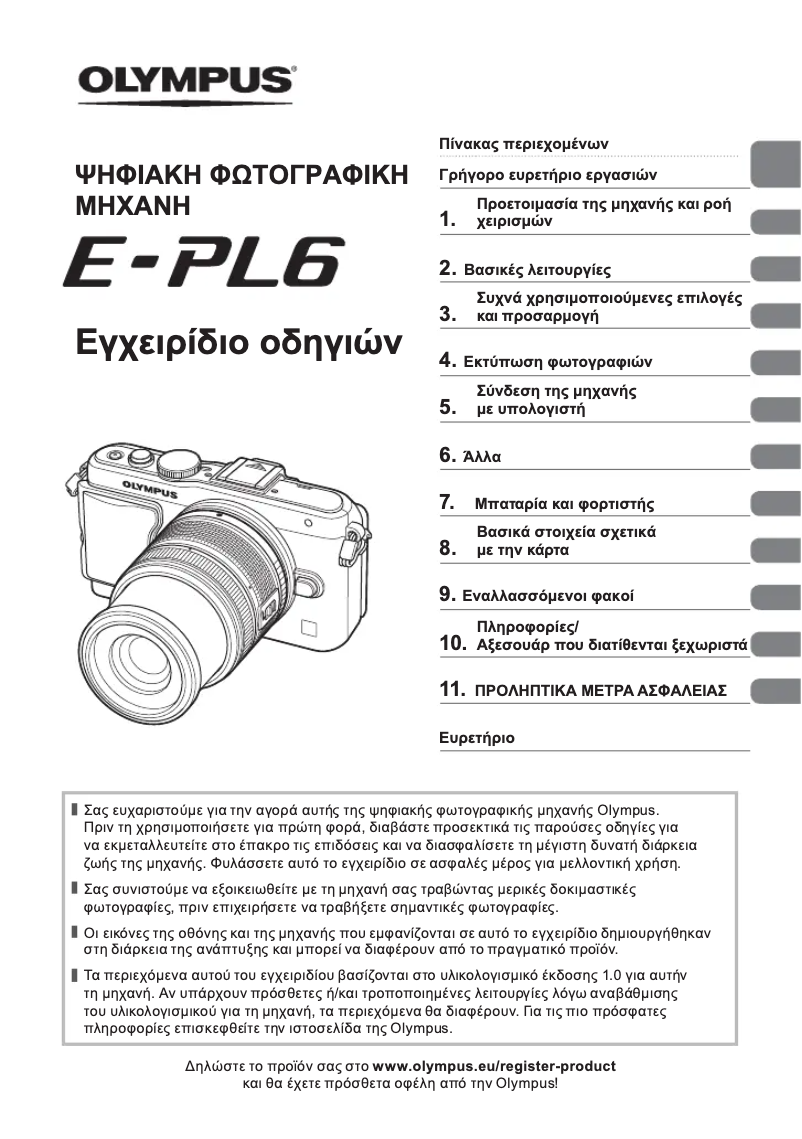 OLYMPUS

ΨΗΦΙΑΚΗ ΦΩΤΟΓΡΑΦΙΚΗ ΜΗΧΑΝΗ

E-PL6

Εγχειρίδιο οδηγιών

OLYMPUS

Πίνακας περιεχομένων

Γρήγορο ευρετήριο εργασιών

1. Προετοιμασία της μηχανής και ροή χειρισμών

2. Βασικές λειτουργίες

3. Συχνά χρησιμοποιούμενες επιλογές και προσαρμογή

4. Εκτύπωση φωτογραφιών

5. Σύνδεση της μηχανής με υπολογιστή

6. Άλλα

7. Μπαταρία και φορτιστής

8. Βασικά στοιχεία σχετικά με την κάρτα

9. Εναλλασσόμενοι φακοί

10. Πληροφορίες/ Αξεσουάρ που διατίθενται ξεχωριστά

11. ΠΡΟΛΗΠΤΙΚΑ ΜΕΤΡΑ ΑΣΦΑΛΕΙΑΣ

Ευρετήριο

Σας ευχαριστούμε για την αγορά αυτής της ψηφιακής φωτογραφικής μηχανής Olympus. Πριν τη χρησιμοποιήσετε για πρώτη φορά, διαβάστε προσεκτικά τις παρούσες οδηγίες για να εκμεταλλευτείτε στο έπακρο τις επιδόσεις και να διασφαλίσετε τη μέγιστη δυνατή διάρκεια ζωής της μηχανής. Φυλάσσετε αυτό το εγχειρίδιο σε ασφαλές μέρος για μελλοντική χρήση.

Σας συνιστούμε να εξοικειωθείτε με τη μηχανή σας τραβώντας μερικές δοκιμαστικές φωτογραφίες, πριν επιχειρήσετε να τραβήξετε σημαντικές φωτογραφίες.

Οι εικόνες της οθόνης και της μηχανής που εμφανίζονται σε αυτό το εγχειρίδιο δημιουργήθηκαν στη διάρκεια της ανάπτυξης και μπορεί να διαφέρουν από το πραγματικό προϊόν.

Τα περιεχόμενα αυτού του εγχειριδίου βασίζονται στο υλικολογισμικό έκδοσης 1.0 για αυτήν τη μηχανή. Αν υπάρχουν πρόσθετες ή/και τροποποιημένες λειτουργίες λόγω αναβάθμισης του υλικολογισμικού για τη μηχανή, τα περιεχόμενα θα διαφέρουν. Για τις πιο πρόσφατες πληροφορίες επισκεφθείτε την ιστοσελίδα της Olympus.

Δηλώστε το προϊόν σας στο www.olympus.eu/register-product και θα έχετε πρόσθετα οφέλη από την Olympus!