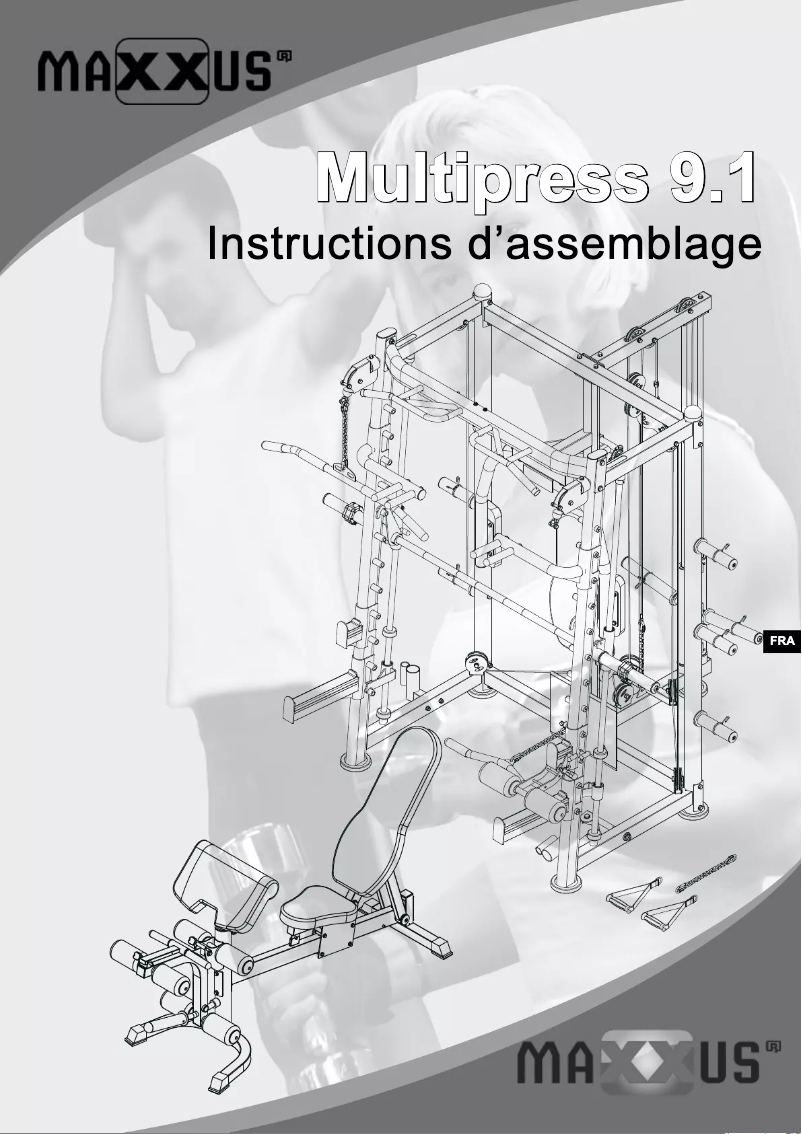 MAXXUS®

Multipress 9.1

Instructions d’assemblage

FRA

MAXXUS®