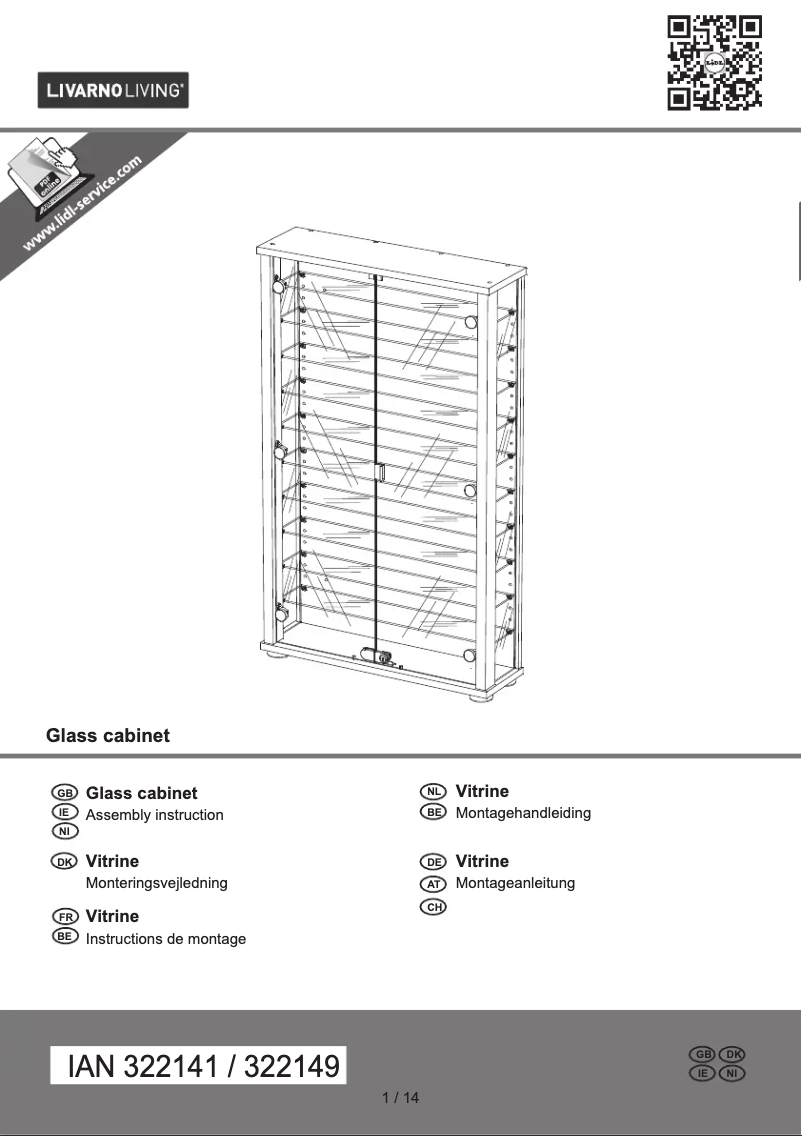 LIVARNO LIVING®

PDF online
www.lidl-service.com

Glass cabinet

GB IE NI Glass cabinet
Assembly instruction

DK Vitrine
Monteringsvejledning

FR BE Vitrine
Instructions de montage

NL BE Vitrine
Montagehandleiding

DE AT CH Vitrine
Montageanleitung

IAN 322141 / 322149

GB DK IE NI

1 / 14