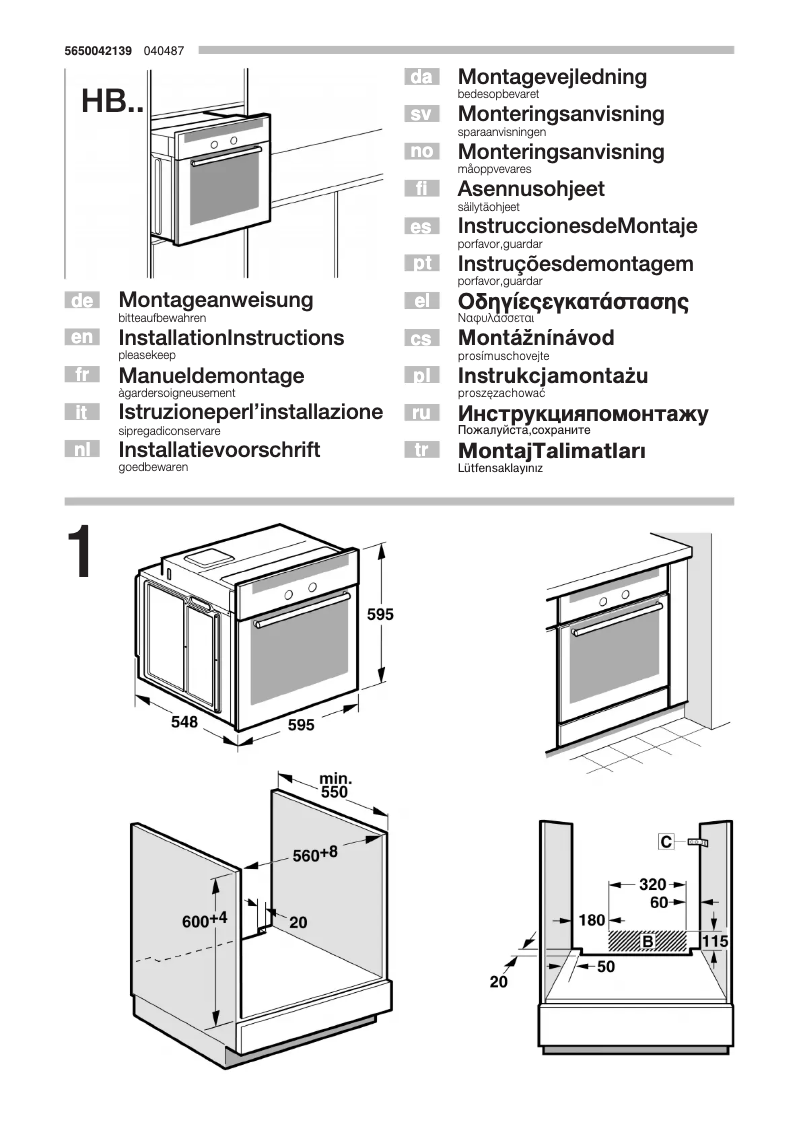 5650042139 040487

HB..

de Montageanweisung
bitteaufbewahren

en InstallationInstructions
pleasekeep

fr Manueldemontage
àgardersoigneusement

it Istruzioneperl'installazione
sipregadiconservare

nl Installatievoorschrift
goedbewaren

da Montagevejledning
bedesopbevaret

sv Monteringsanvisning
sparaanvisningen

no Monteringsanvisning
måoppvevares

fi Asennusohjeet
säilytäohjeet

es InstruccionesdeMontaje
porfavor,guardar

pt Instruçõesdemontagem
porfavor,guardar

el Οδηγίεςεγκατάστασης
Ναφυλάσσεται

cs Montážnínávod
prosímuschovejte

pl Instrukcjamontażu
proszęzachować

ru Инструкцияпомонтажу
Пожалуйста,сохраните

tr MontajTalimatları
Lütfensaklayınız

1

595

548

595

min. 550

$560^{+8}$

$600^{+4}$

20

C

320

60

180

B

115

50

20