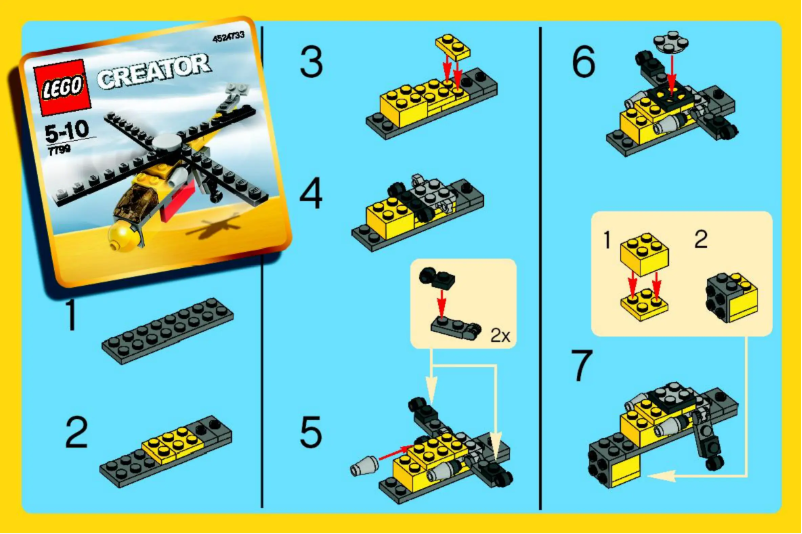 4524733
LEGO
CREATOR
5-10
7799

1

2

3

4

2x

5

6

1
2

7