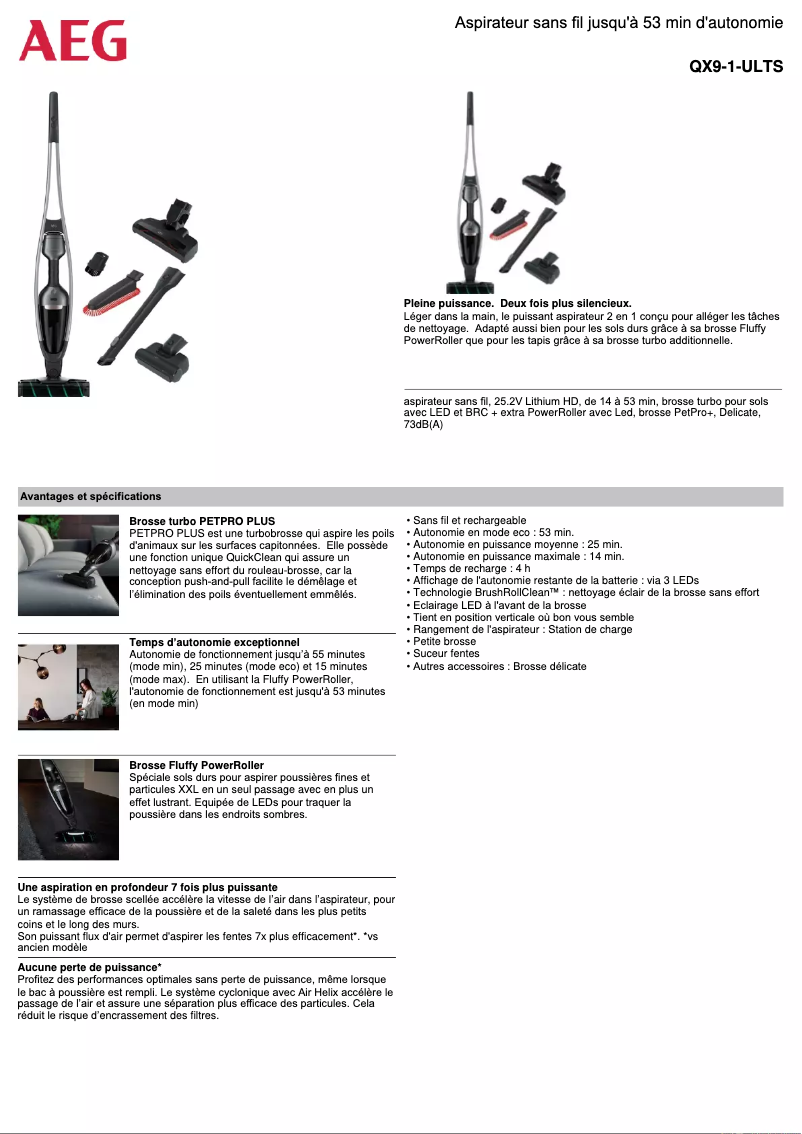 AEG

Aspirateur sans fil jusqu'à 53 min d'autonomie

QX9-1-ULTS

Pleine puissance. Deux fois plus silencieux.
Léger dans la main, le puissant aspirateur 2 en 1 conçu pour alléger les tâches de nettoyage. Adapté aussi bien pour les sols durs grâce à sa brosse Fluffy PowerRoller que pour les tapis grâce à sa brosse turbo additionnelle.

aspirateur sans fil, 25.2V Lithium HD, de 14 à 53 min, brosse turbo pour sols avec LED et BRC + extra PowerRoller avec Led, brosse PetPro+, Delicate, 73dB(A)

Avantages et spécifications

Brosse turbo PETPRO PLUS
PETPRO PLUS est une turbobrosse qui aspire les poils d'animaux sur les surfaces capitonnées. Elle possède une fonction unique QuickClean qui assure un nettoyage sans effort du rouleau-brosse, car la conception push-and-pull facilite le démêlage et l'élimination des poils éventuellement emmêlés.

Temps d'autonomie exceptionnel
Autonomie de fonctionnement jusqu'à 55 minutes (mode min), 25 minutes (mode eco) et 15 minutes (mode max). En utilisant la Fluffy PowerRoller, l'autonomie de fonctionnement est jusqu'à 53 minutes (en mode min)

Brosse Fluffy PowerRoller
Spéciale sols durs pour aspirer poussières fines et particules XXL en un seul passage avec en plus un effet lustrant. Equipée de LEDs pour traquer la poussière dans les endroits sombres.

Une aspiration en profondeur 7 fois plus puissante
Le système de brosse scellée accélère la vitesse de l'air dans l'aspirateur, pour un ramassage efficace de la poussière et de la saleté dans les plus petits coins et le long des murs.
Son puissant flux d'air permet d'aspirer les fentes 7x plus efficacement*. *vs ancien modèle

Aucune perte de puissance*
Profitez des performances optimales sans perte de puissance, même lorsque le bac à poussière est rempli. Le système cyclonique avec Air Helix accélère le passage de l'air et assure une séparation plus efficace des particules. Cela réduit le risque d'encrassement des filtres.

• Sans fil et rechargeable
• Autonomie en mode eco : 53 min.
• Autonomie en puissance moyenne : 25 min.
• Autonomie en puissance maximale : 14 min.
• Temps de recharge : 4 h
• Affichage de l'autonomie restante de la batterie : via 3 LEDs
• Technologie BrushRollClean™ : nettoyage éclair de la brosse sans effort
• Eclairage LED à l'avant de la brosse
• Tient en position verticale où bon vous semble
• Rangement de l'aspirateur : Station de charge
• Petite brosse
• Suceur fentes
• Autres accessoires : Brosse délicate