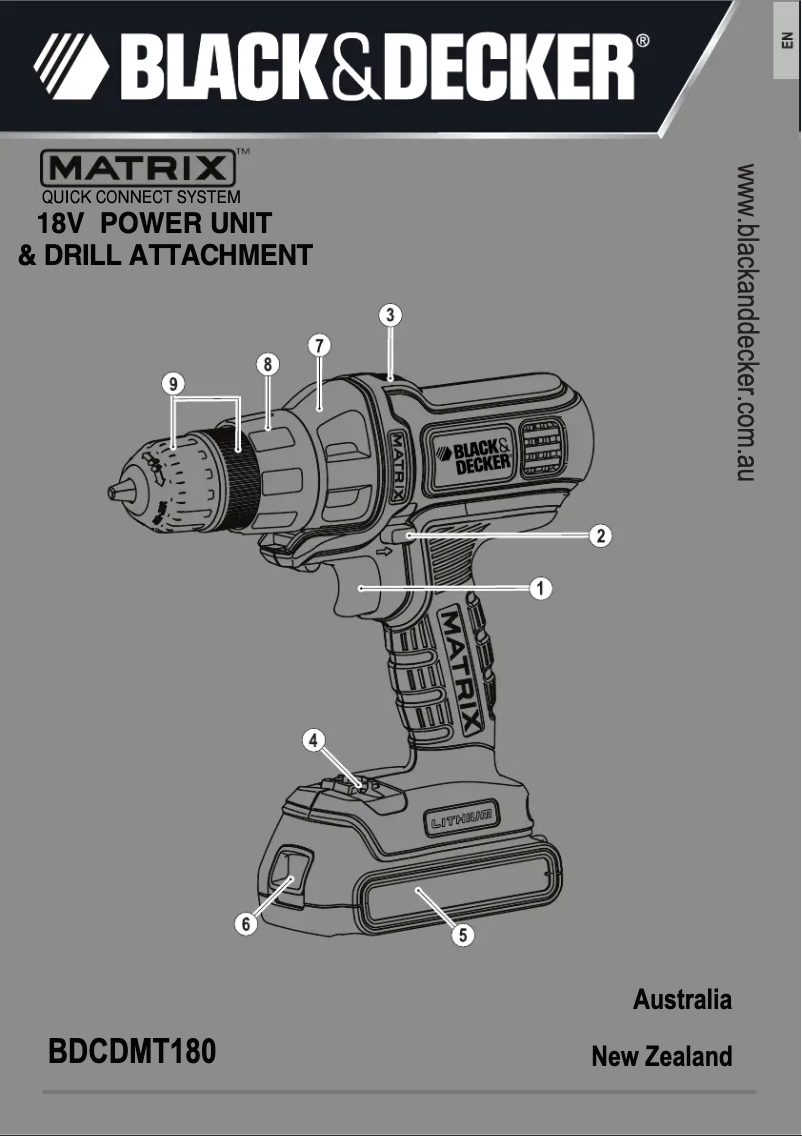 BLACK&DECKER®

EN

MATRIX™
QUICK CONNECT SYSTEM
18V POWER UNIT
& DRILL ATTACHMENT

www.blackanddecker.com.au

3
7
8
9
MATRIX
BLACK& DECKER
2
1
MATRIX
4
LITHIUM
6
5

Australia

BDCDMT180

New Zealand