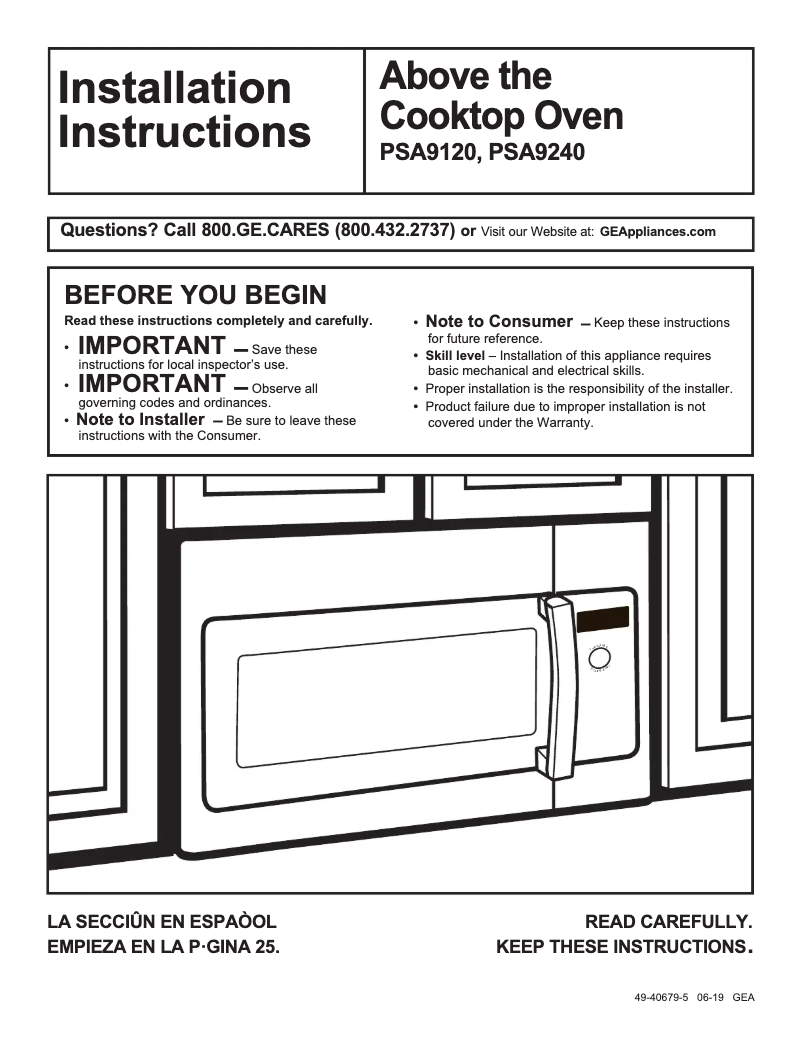 Installation Instructions

Above the Cooktop Oven
PSA9120, PSA9240

Questions? Call 800.GE.CARES (800.432.2737) or Visit our Website at: GEAppliances.com

BEFORE YOU BEGIN

Read these instructions completely and carefully.

• IMPORTANT — Save these instructions for local inspector's use.

• IMPORTANT — Observe all governing codes and ordinances.

• Note to Installer — Be sure to leave these instructions with the Consumer.

• Note to Consumer — Keep these instructions for future reference.

• Skill level – Installation of this appliance requires basic mechanical and electrical skills.

• Proper installation is the responsibility of the installer.

• Product failure due to improper installation is not covered under the Warranty.

LA SECCIÛN EN ESPAÒOL
EMPIEZA EN LA P·GINA 25.

READ CAREFULLY.
KEEP THESE INSTRUCTIONS.

49-40679-5 06-19 GEA