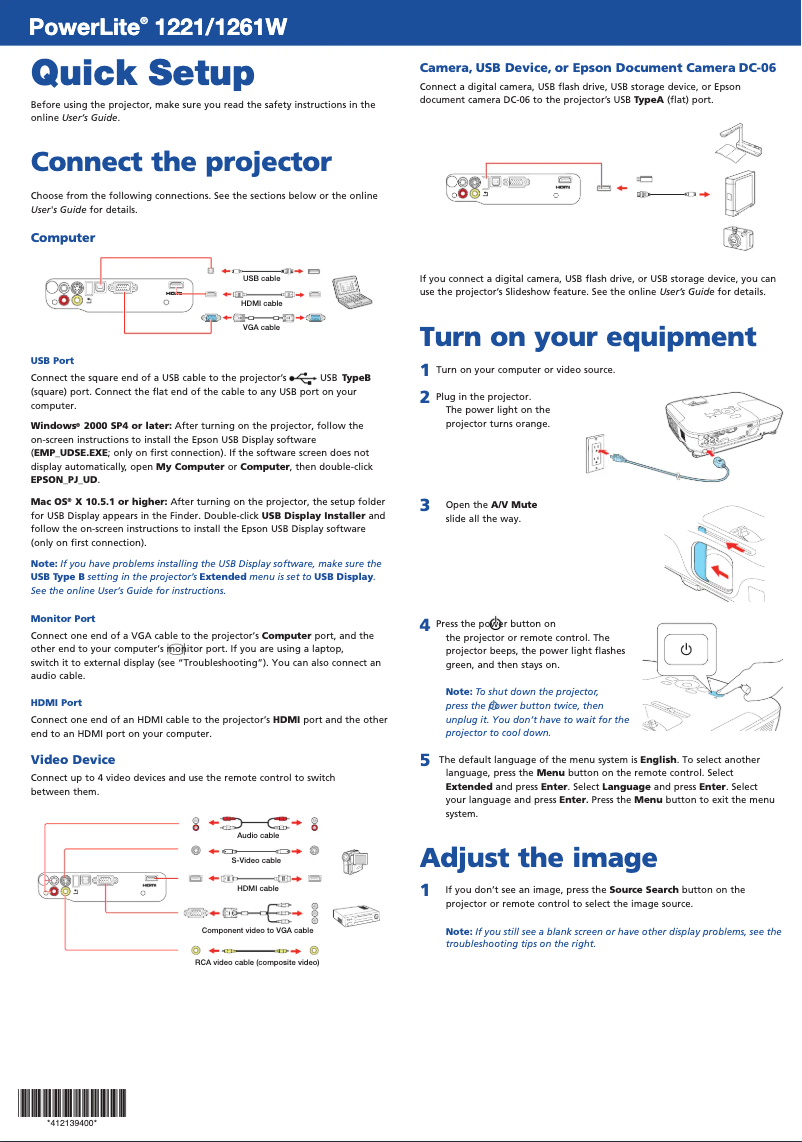 PowerLite® 1221/1261W

Quick Setup

Before using the projector, make sure you read the safety instructions in the online User's Guide.

Connect the projector

Choose from the following connections. See the sections below or the online User's Guide for details.

Computer

USB cable

HDMI cable

VGA cable

USB Port

Connect the square end of a USB cable to the projector's USB TypeB (square) port. Connect the flat end of the cable to any USB port on your computer.

Windows® 2000 SP4 or later: After turning on the projector, follow the on-screen instructions to install the Epson USB Display software (EMP_UDSE.EXE; only on first connection). If the software screen does not display automatically, open My Computer or Computer, then double-click EPSON_PJ_UD.

Mac OS® X 10.5.1 or higher: After turning on the projector, the setup folder for USB Display appears in the Finder. Double-click USB Display Installer and follow the on-screen instructions to install the Epson USB Display software (only on first connection).

Note: If you have problems installing the USB Display software, make sure the USB Type B setting in the projector's Extended menu is set to USB Display. See the online User's Guide for instructions.

Monitor Port

Connect one end of a VGA cable to the projector's Computer port, and the other end to your computer's monitor port. If you are using a laptop, switch it to external display (see "Troubleshooting"). You can also connect an audio cable.

HDMI Port

Connect one end of an HDMI cable to the projector's HDMI port and the other end to an HDMI port on your computer.

Video Device

Connect up to 4 video devices and use the remote control to switch between them.

Audio cable

S-Video cable

HDMI cable

Component video to VGA cable

RCA video cable (composite video)

*412139400*

Camera, USB Device, or Epson Document Camera DC-06

Connect a digital camera, USB flash drive, USB storage device, or Epson document camera DC-06 to the projector's USB TypeA (flat) port.

If you connect a digital camera, USB flash drive, or USB storage device, you can use the projector's Slideshow feature. See the online User's Guide for details.

Turn on your equipment

1 Turn on your computer or video source.

2 Plug in the projector. The power light on the projector turns orange.

3 Open the A/V Mute slide all the way.

4 Press the power button on the projector or remote control. The projector beeps, the power light flashes green, and then stays on.

Note: To shut down the projector, press the power button twice, then unplug it. You don't have to wait for the projector to cool down.

5 The default language of the menu system is English. To select another language, press the Menu button on the remote control. Select Extended and press Enter. Select Language and press Enter. Select your language and press Enter. Press the Menu button to exit the menu system.

Adjust the image

1 If you don't see an image, press the Source Search button on the projector or remote control to select the image source.

Note: If you still see a blank screen or have other display problems, see the troubleshooting tips on the right.